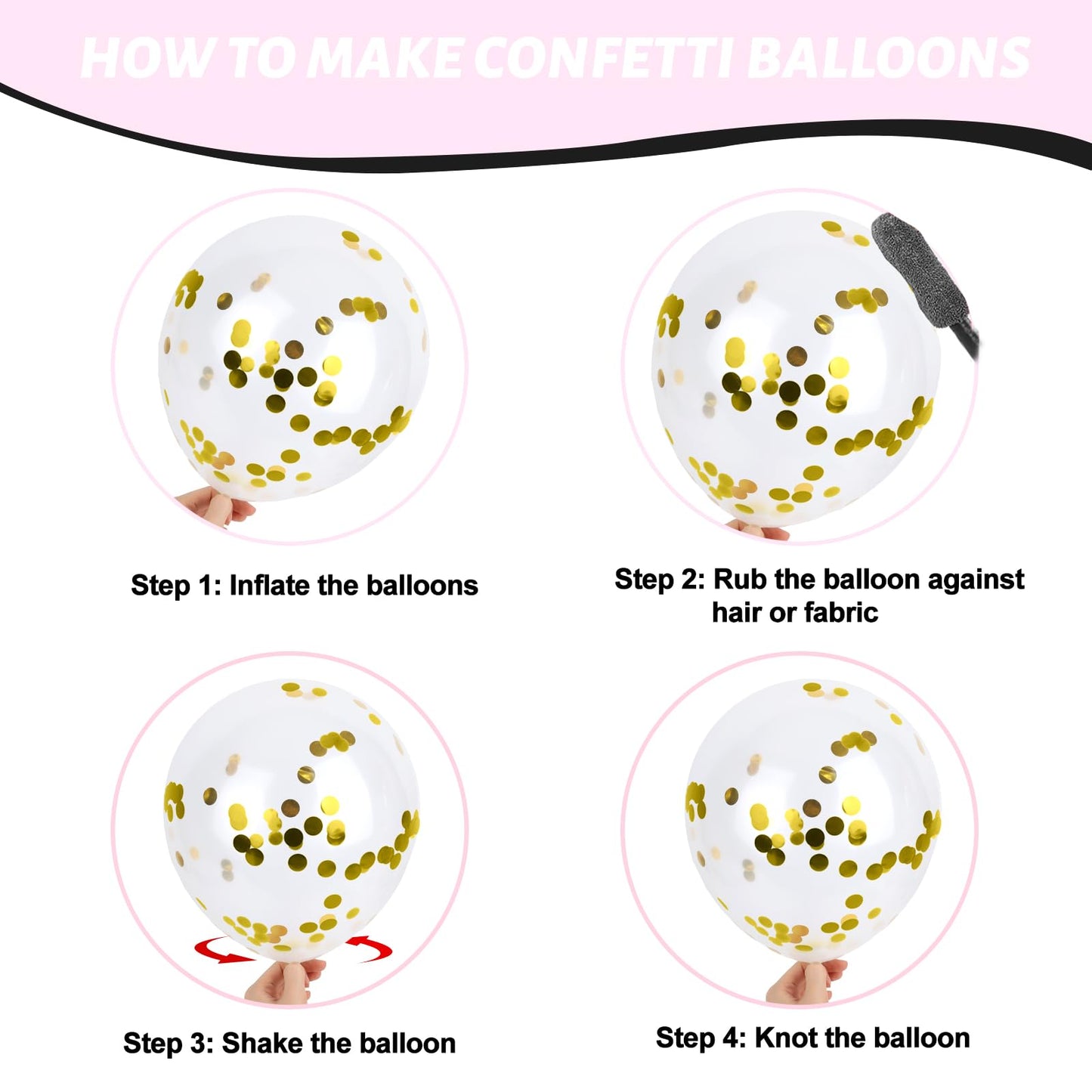 HOW TO MAKE CONFETTI BALLOONS

Step 1: Inflate the balloons

Step 2: Rub the balloon against hair or fabric

Step 3: Shake the balloon

Step 4: Knot the balloon