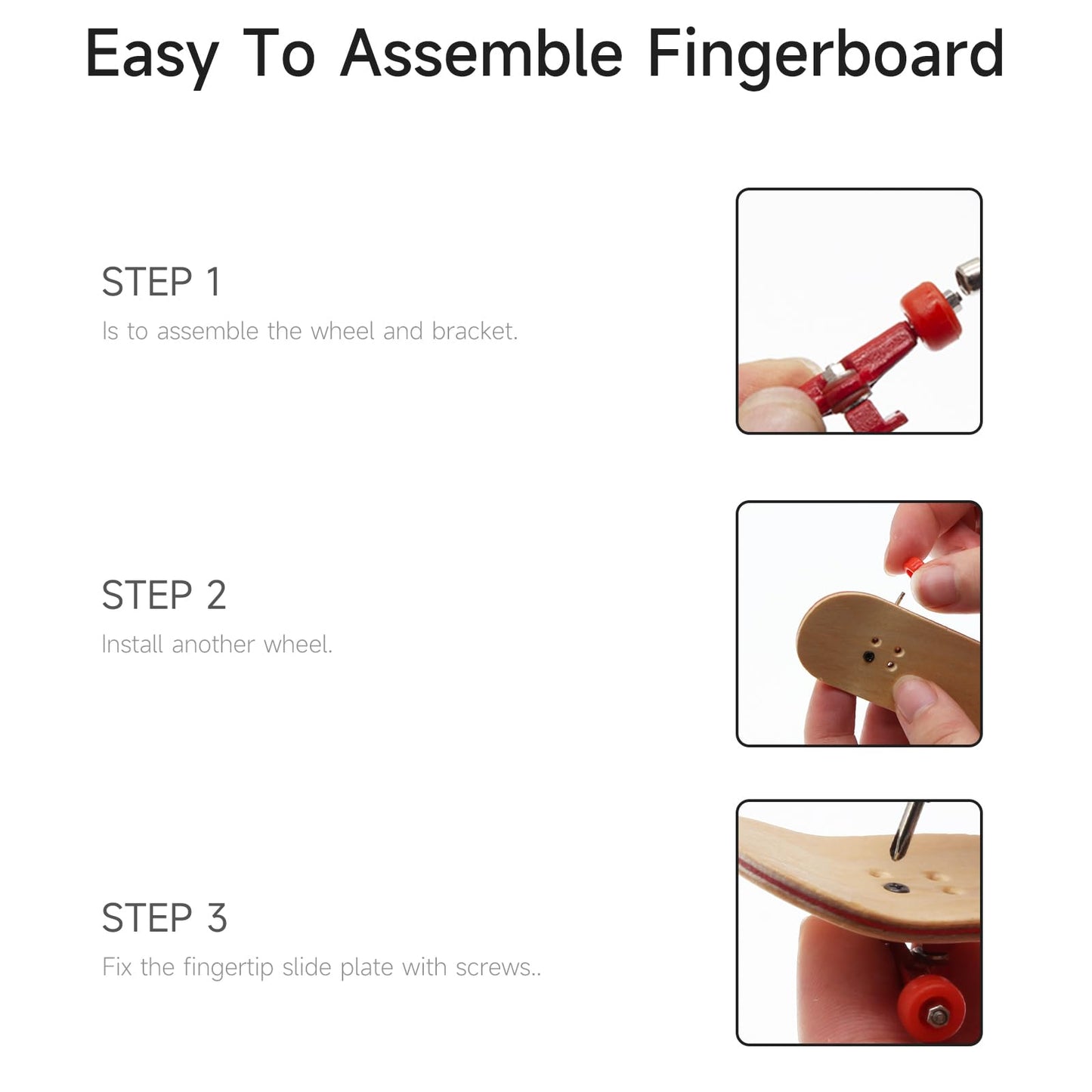 Easy To Assemble Fingerboard

STEP 1
Is to assemble the wheel and bracket.

STEP 2
Install another wheel.

STEP 3
Fix the fingertip slide plate with screws..