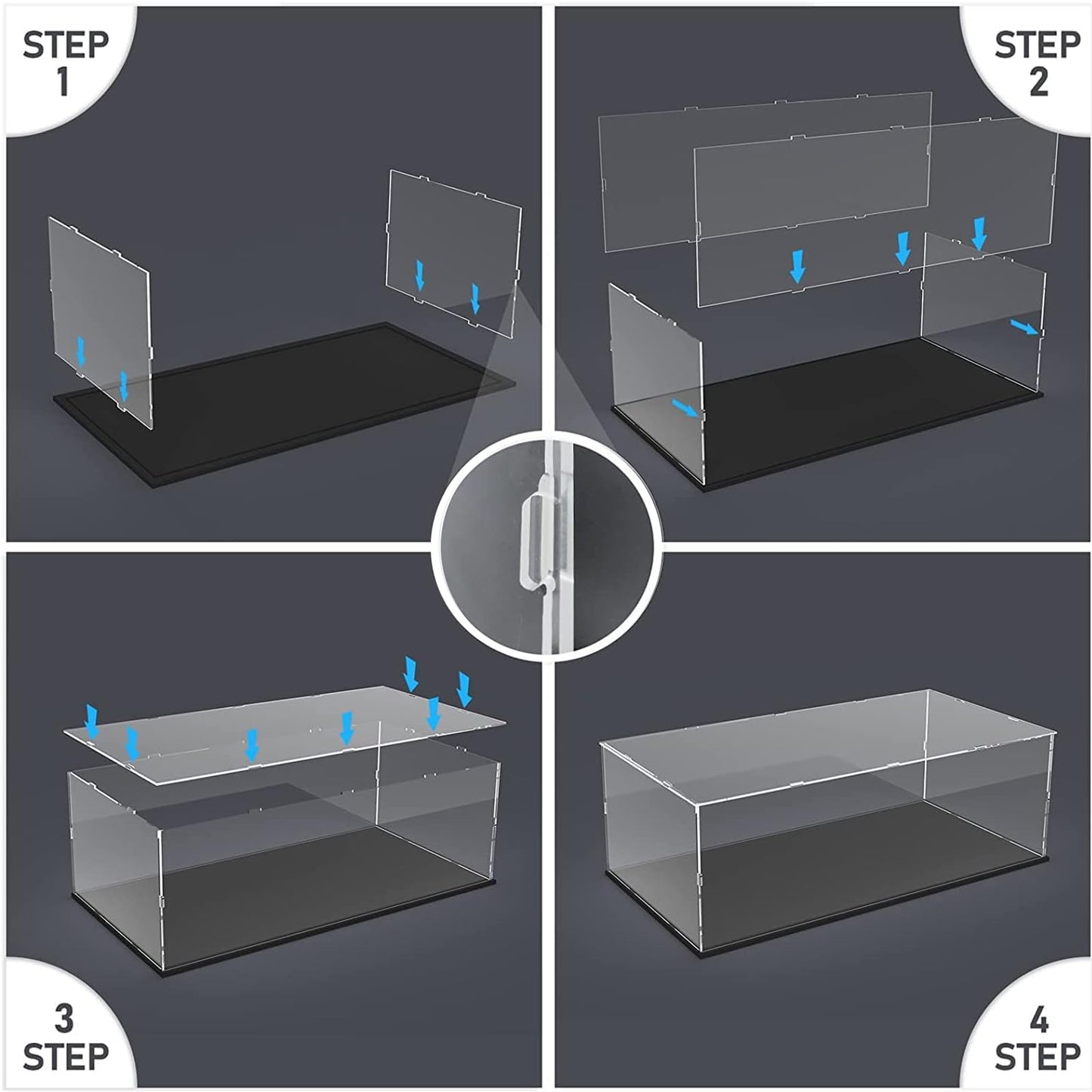 STEP
1

STEP
2

3
STEP

4
STEP