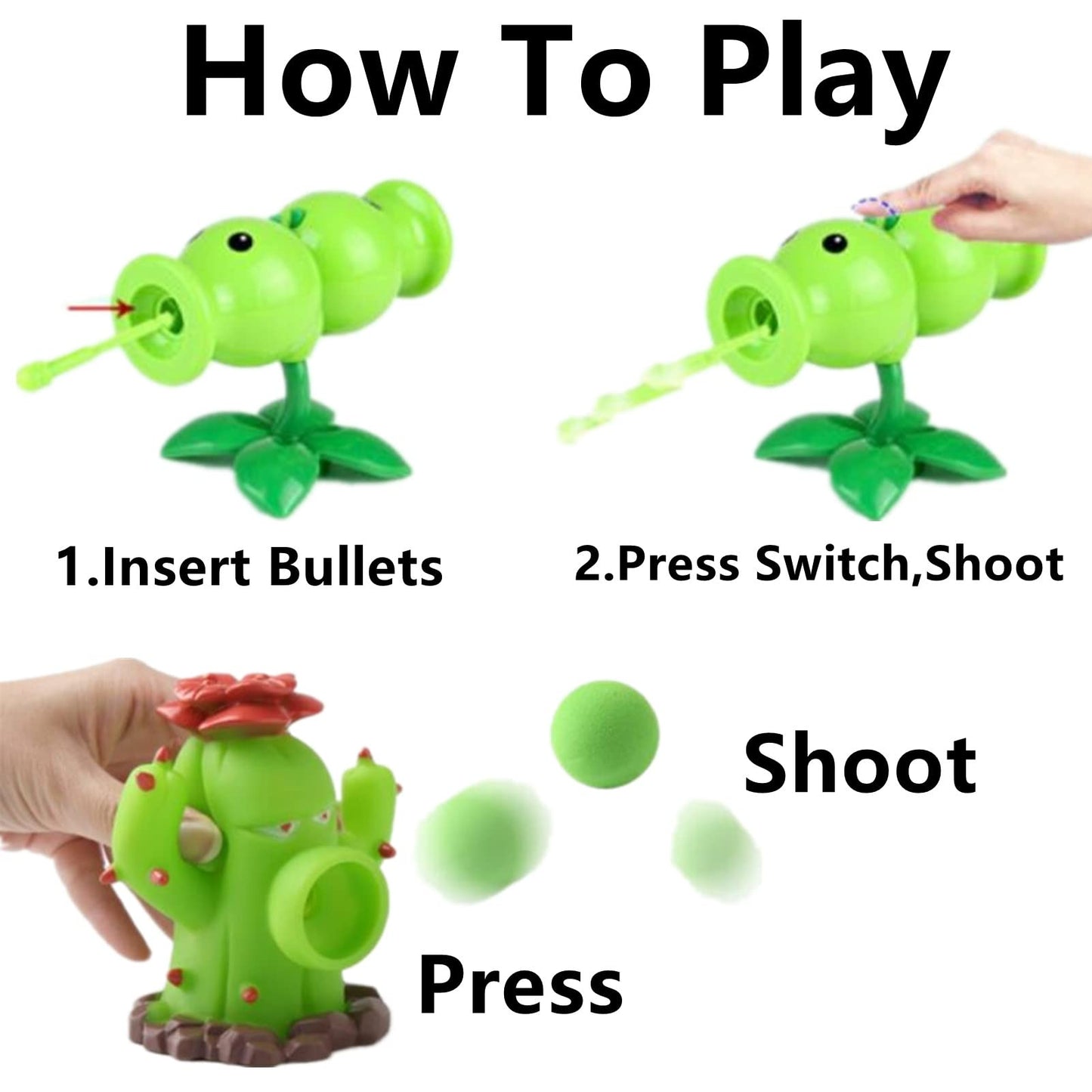 How To Play

1.Insert Bullets

2.Press Switch,Shoot

Shoot

Press