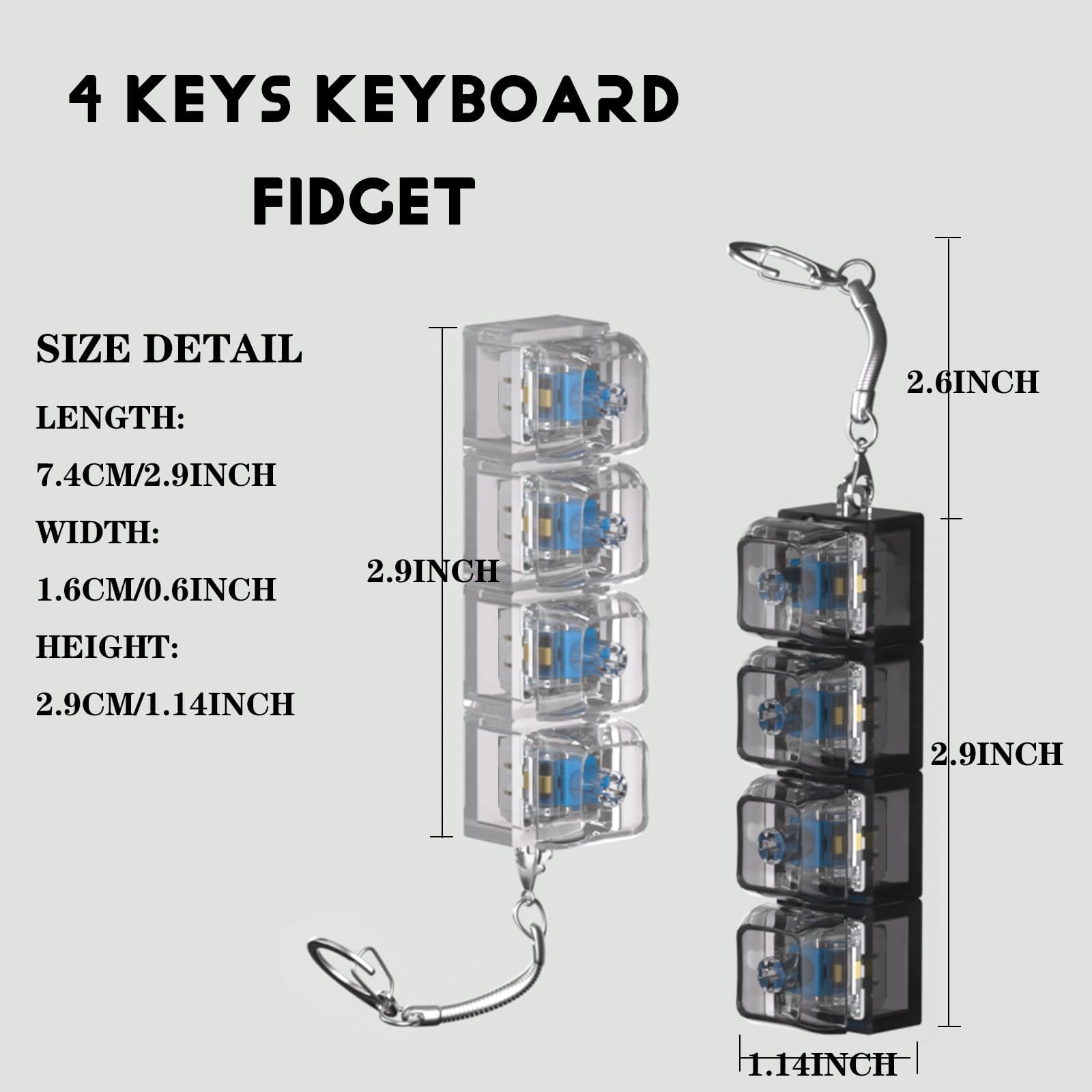 4 KEYS KEYBOARD FIDGET

SIZE DETAIL

LENGTH:

7.4CM/2.9INCH

WIDTH:

1.6CM/0.6INCH

HEIGHT:

2.9CM/1.14INCH

2.9INCH

2.6INCH

2.9INCH

1.14INCH