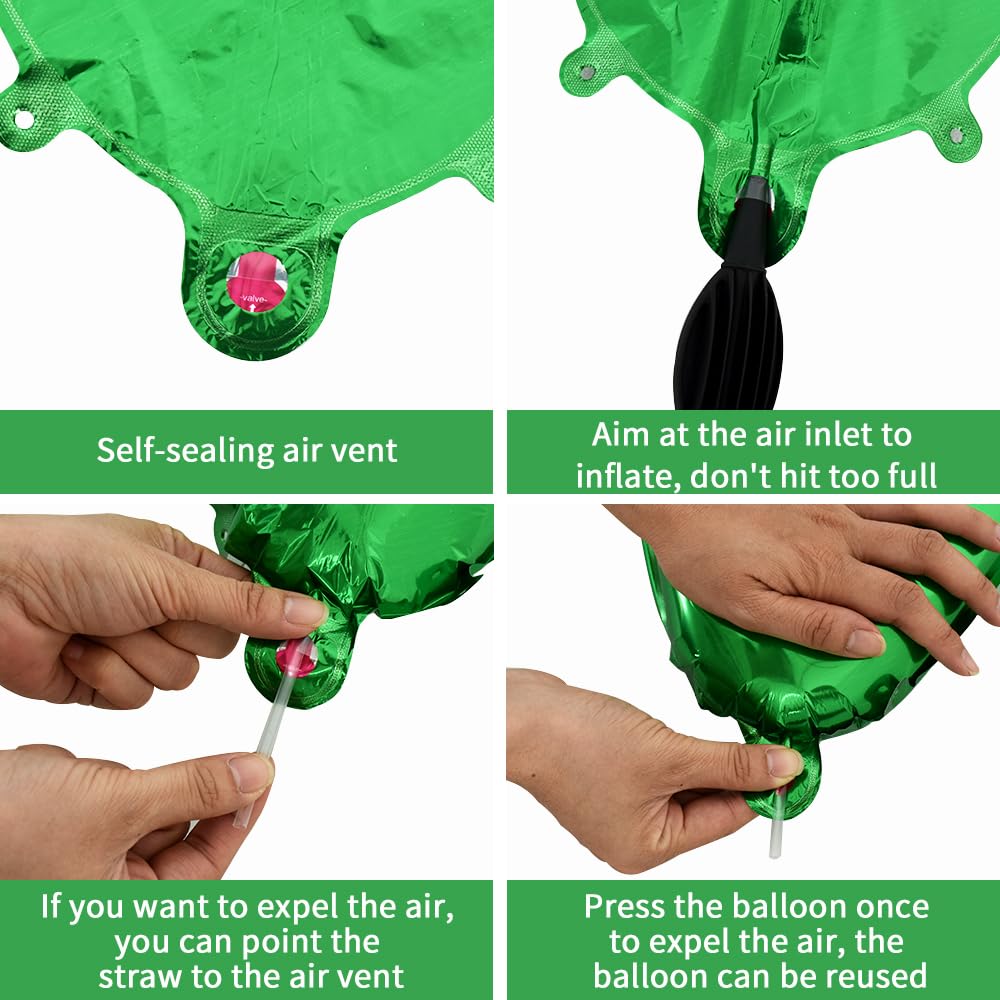 -valve-

Self-sealing air vent

Aim at the air inlet to inflate, don't hit too full

If you want to expel the air, you can point the straw to the air vent

Press the balloon once to expel the air, the balloon can be reused