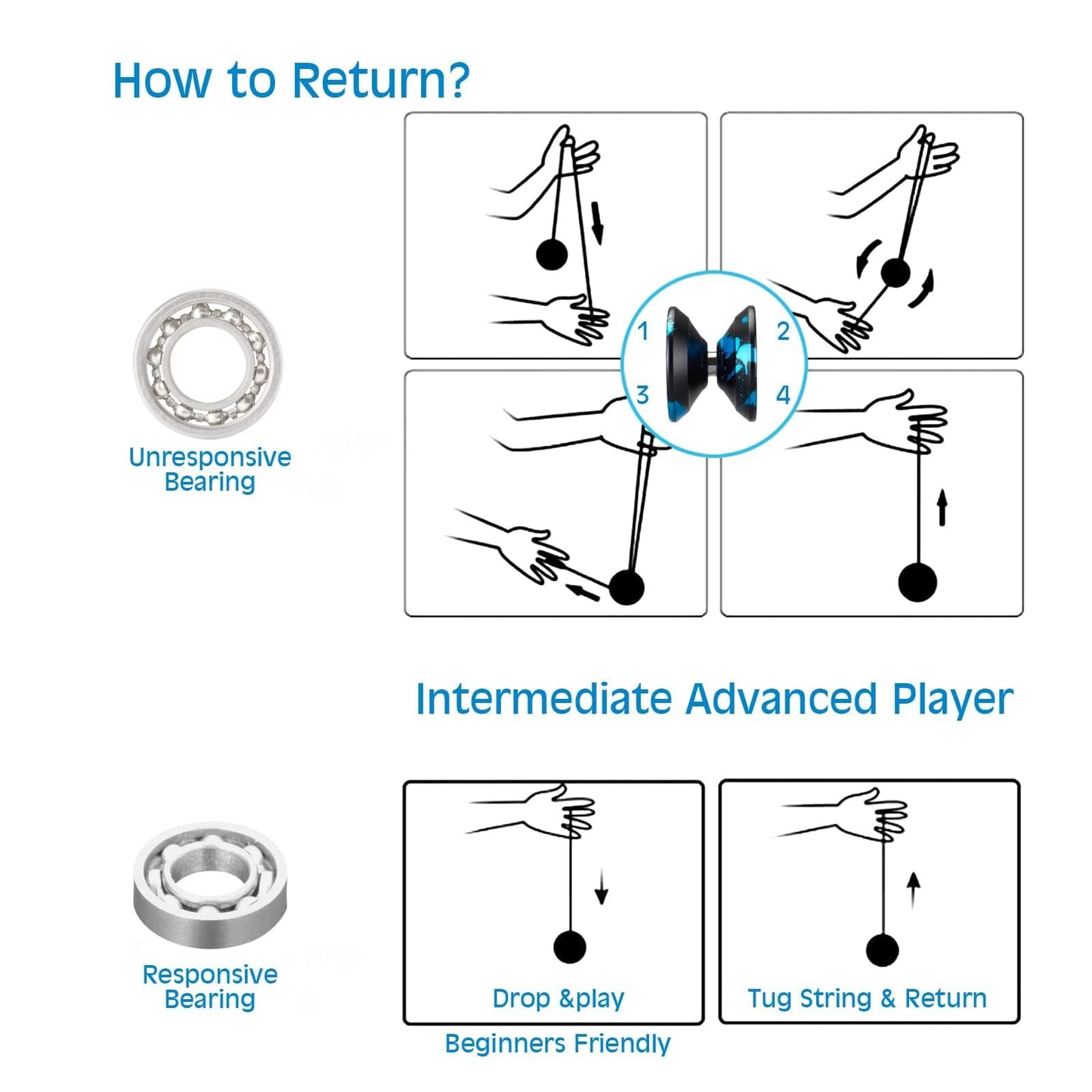 How to Return?

Unresponsive Bearing

1

2

3

4

Intermediate Advanced Player

Responsive Bearing

Drop &play

Tug String & Return

Beginners Friendly