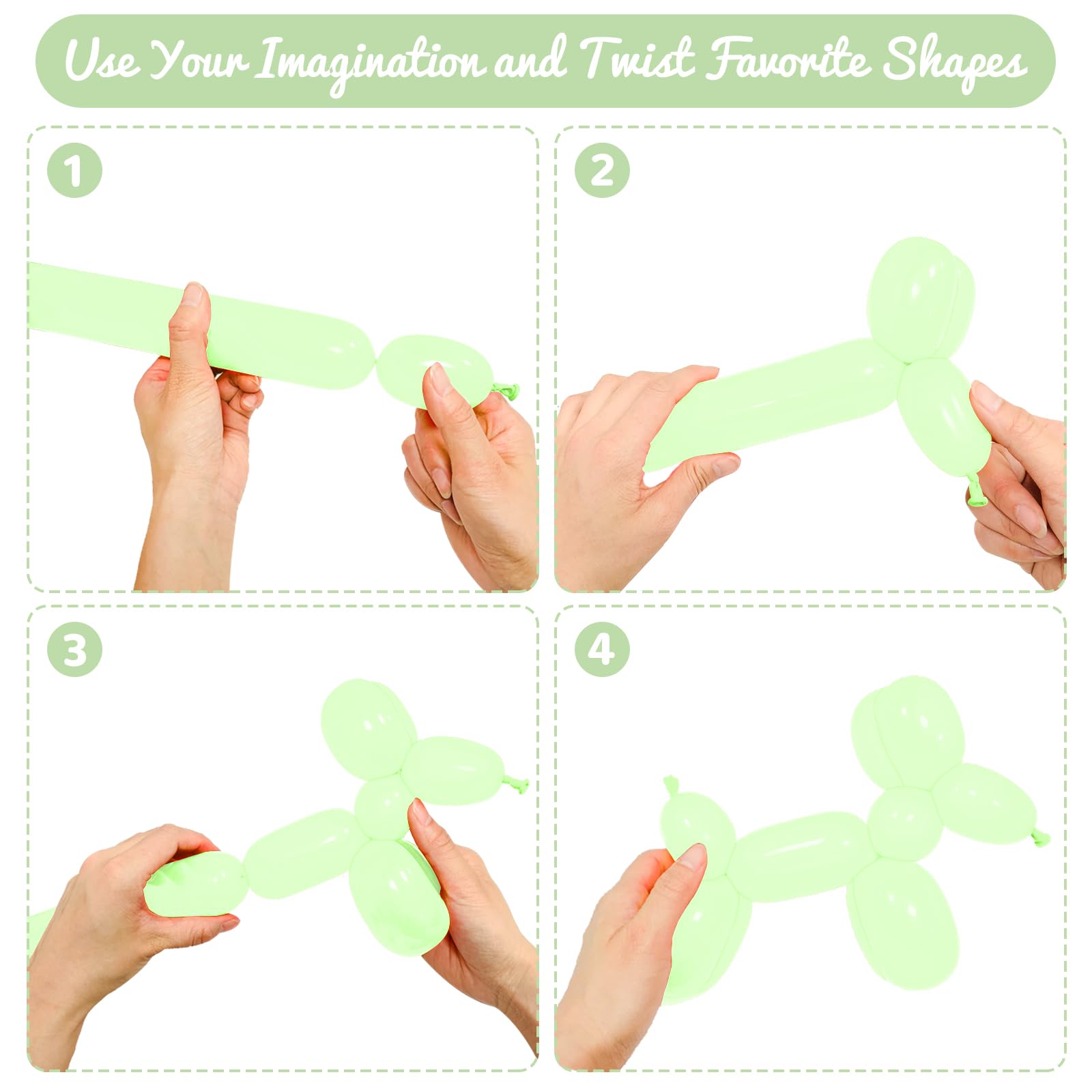 Use Your Imagination and Twist Favorite Shapes

1

2

3

4