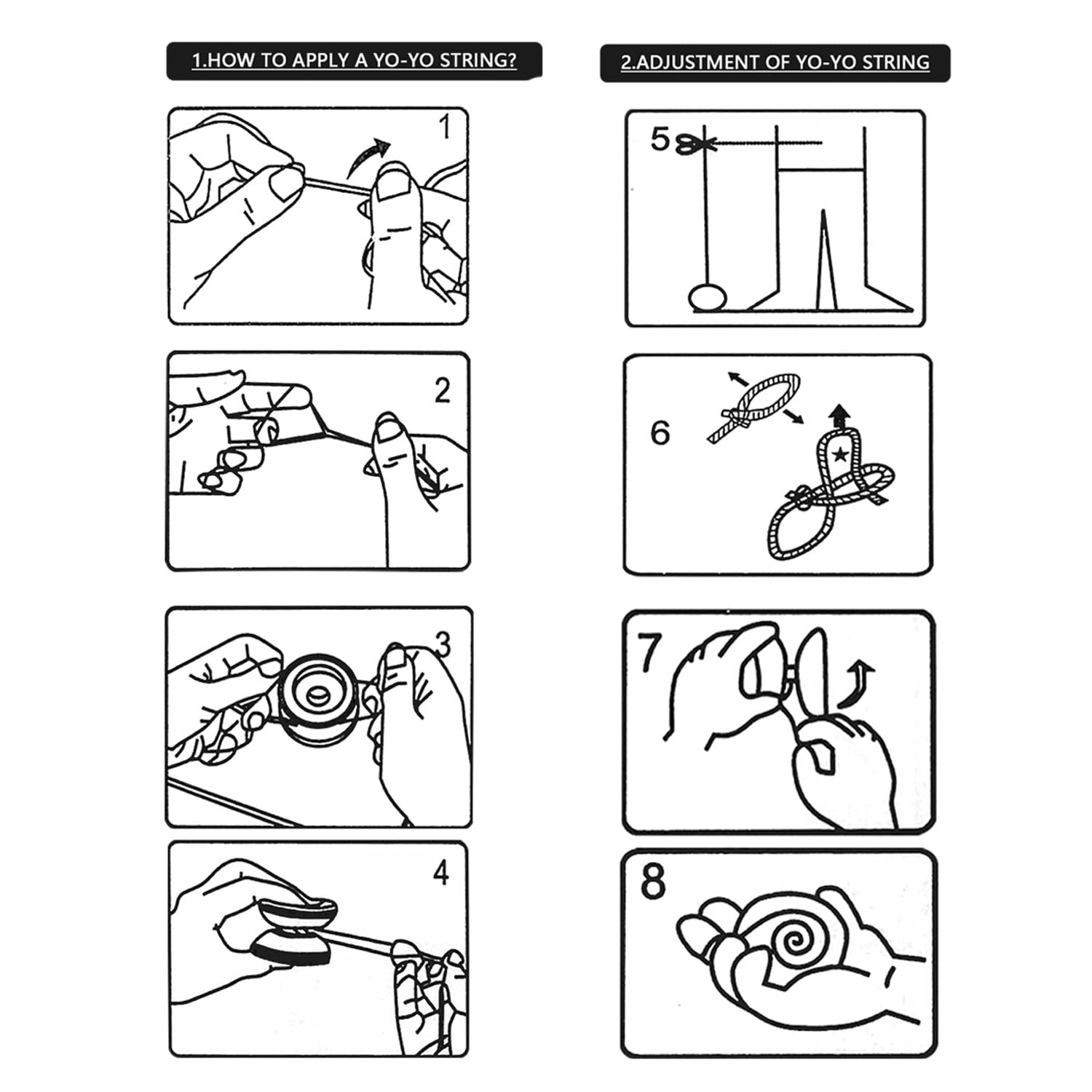 1.HOW TO APPLY A YO-YO STRING?

1

2

3

4

2.ADJUSTMENT OF YO-YO STRING

5

6

7

8