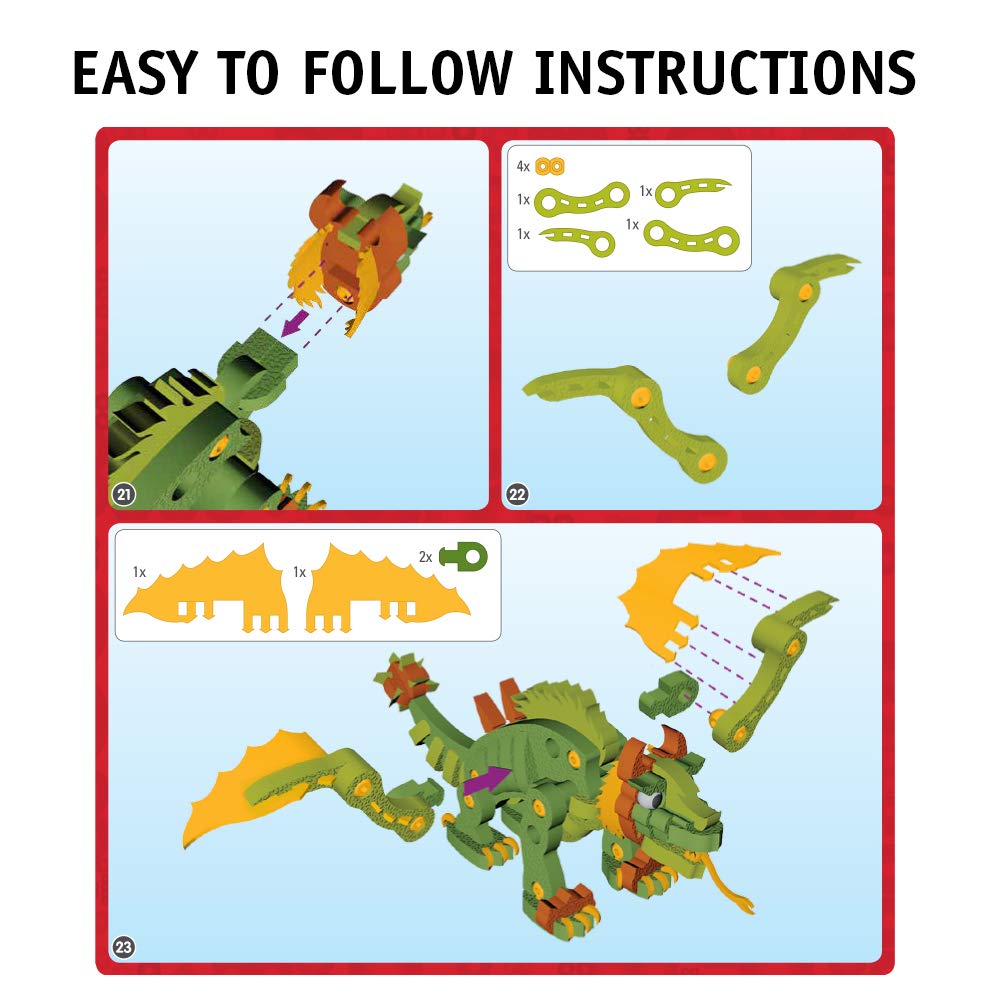 EASY TO FOLLOW INSTRUCTIONS

21

4x
1x
1x
1x
1x

22

1x
1x
2x

23