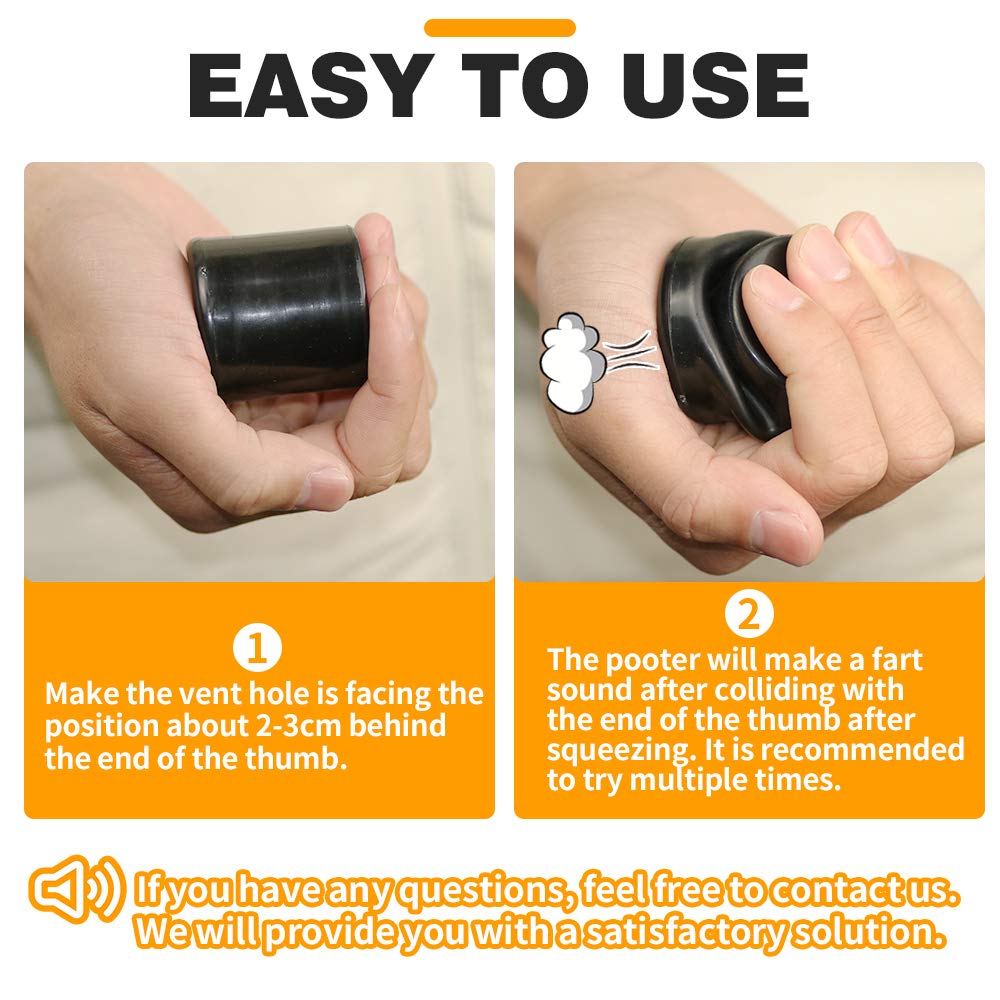 EASY TO USE

1
Make the vent hole is facing the position about 2-3cm behind the end of the thumb.

2
The pooter will make a fart sound after colliding with the end of the thumb after squeezing. It is recommended to try multiple times.

If you have any questions, feel free to contact us. We will provide you with a satisfactory solution.