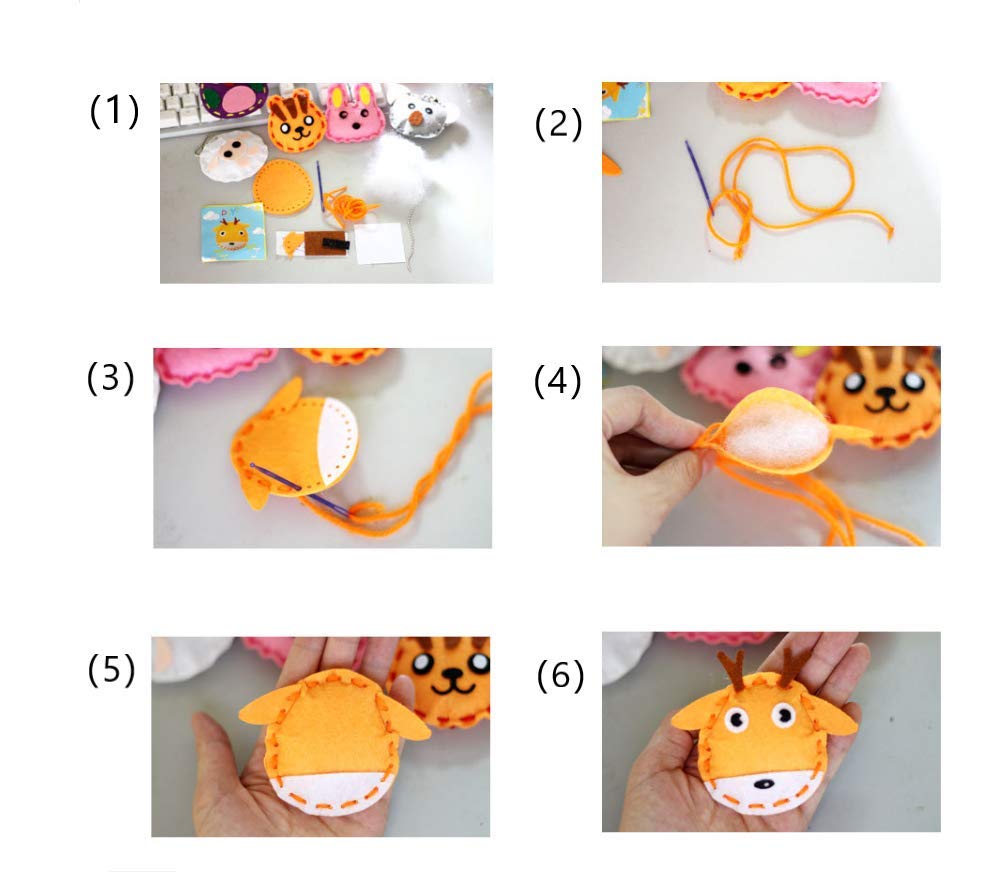 (1)

(2)

(3)

(4)

(5)

(6)