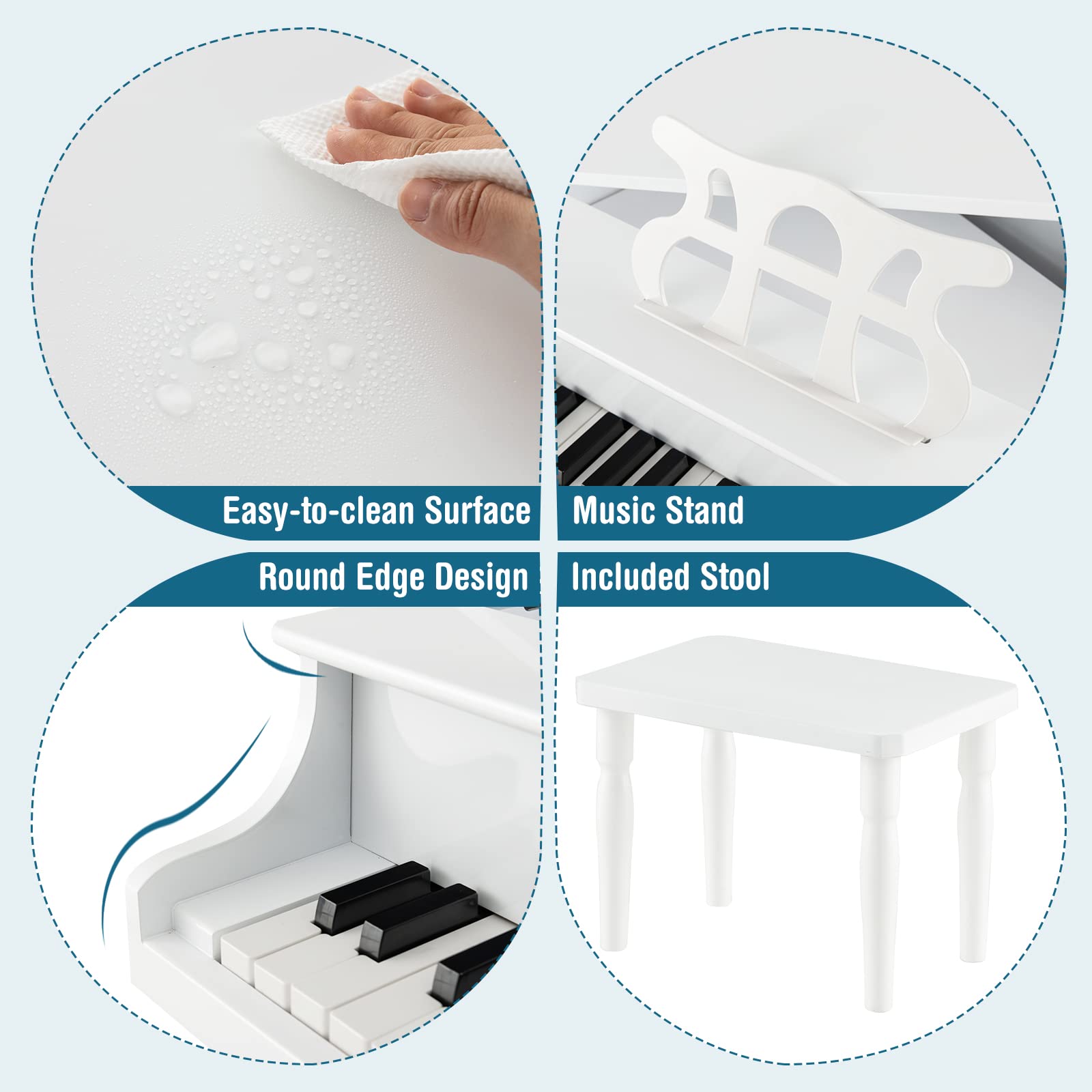 Easy-to-clean Surface

Music Stand

Round Edge Design

Included Stool