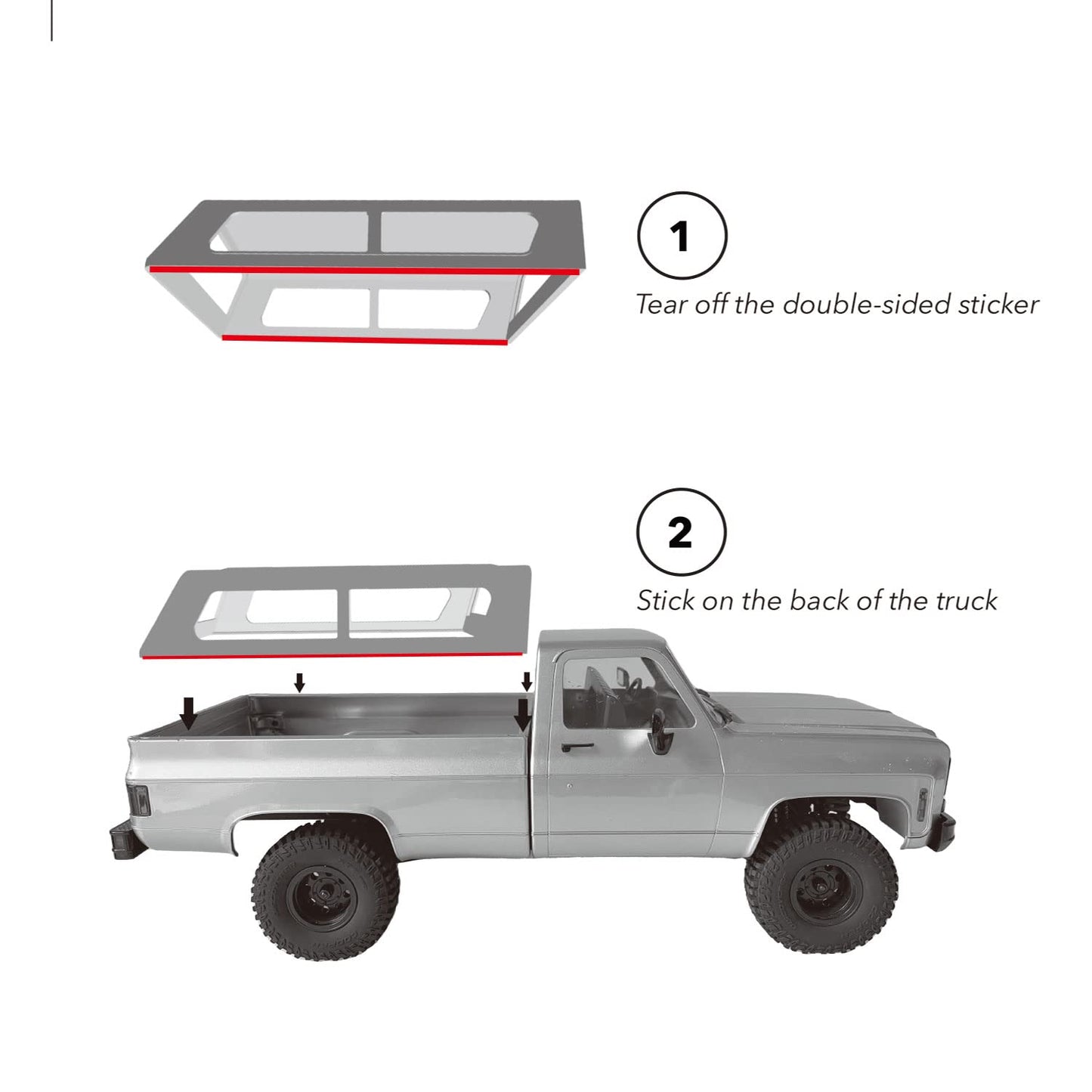 1

Tear off the double-sided sticker

2

Stick on the back of the truck