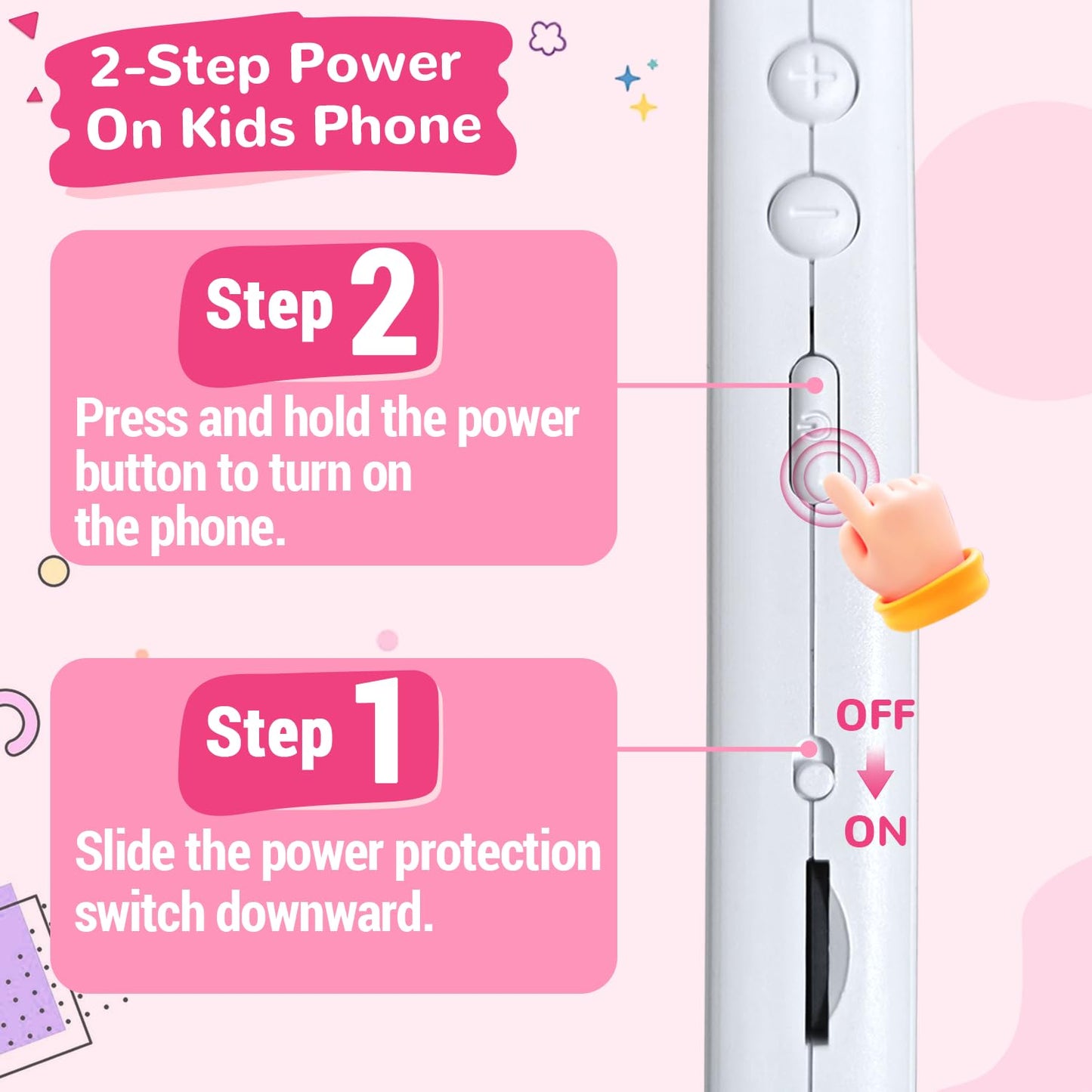 2-Step Power On Kids Phone

Step 2

Press and hold the power button to turn on the phone.

Step 1

Slide the power protection switch downward.

OFF

ON