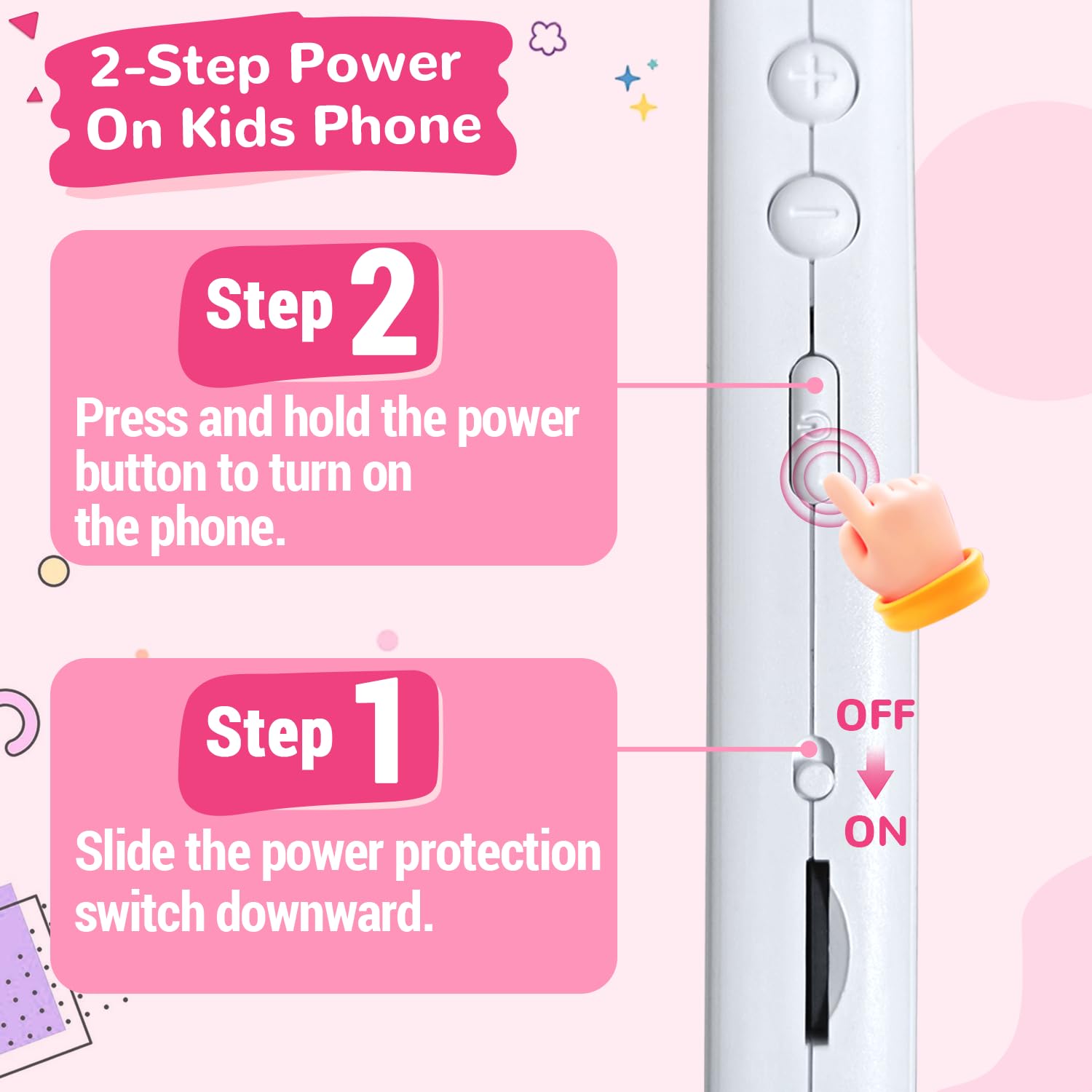 2-Step Power On Kids Phone

Step 2

Press and hold the power button to turn on the phone.

Step 1

Slide the power protection switch downward.

OFF

ON