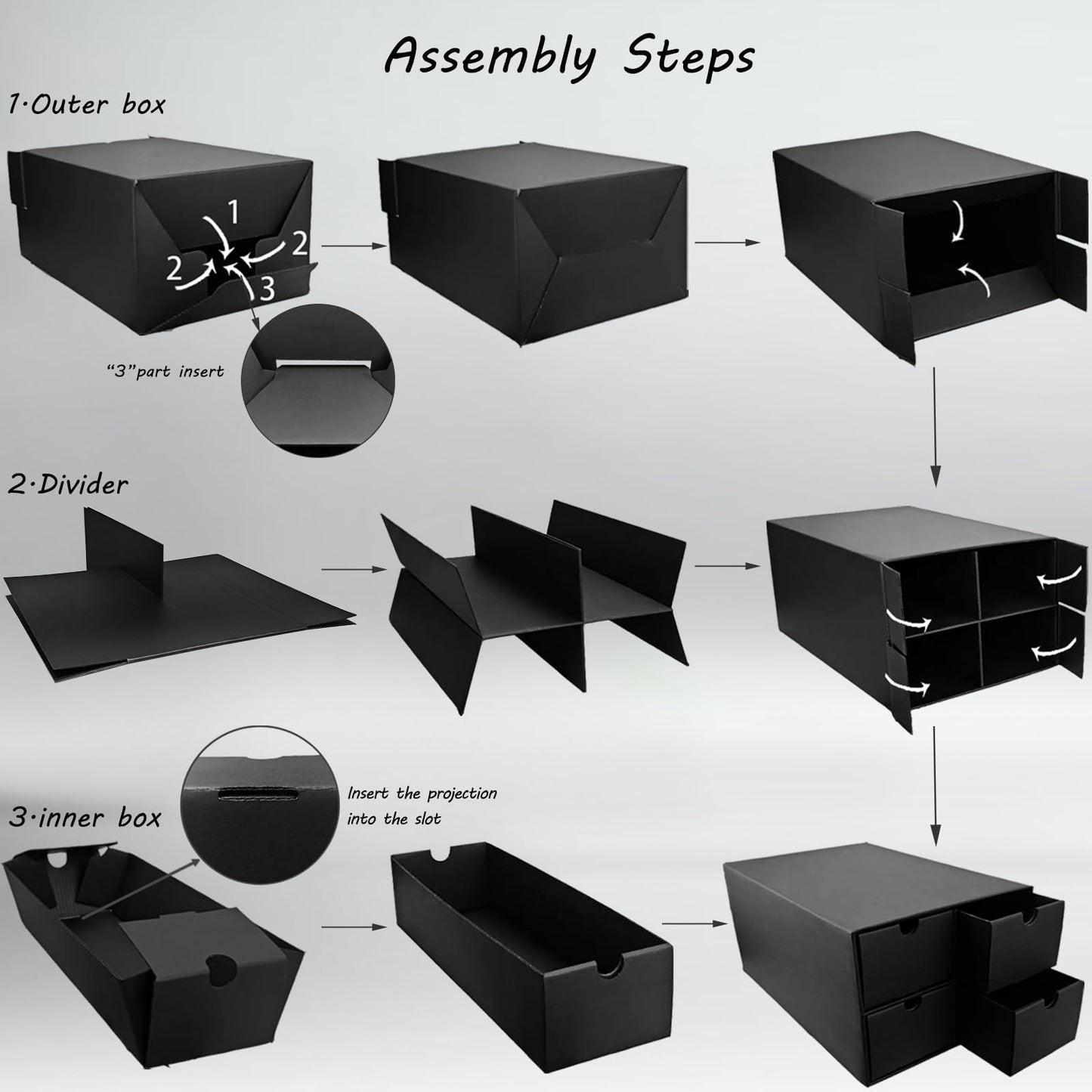 Assembly Steps

1·Outer box

1
2
2
3

"3"part insert

2·Divider

3·inner box

Insert the projection into the slot