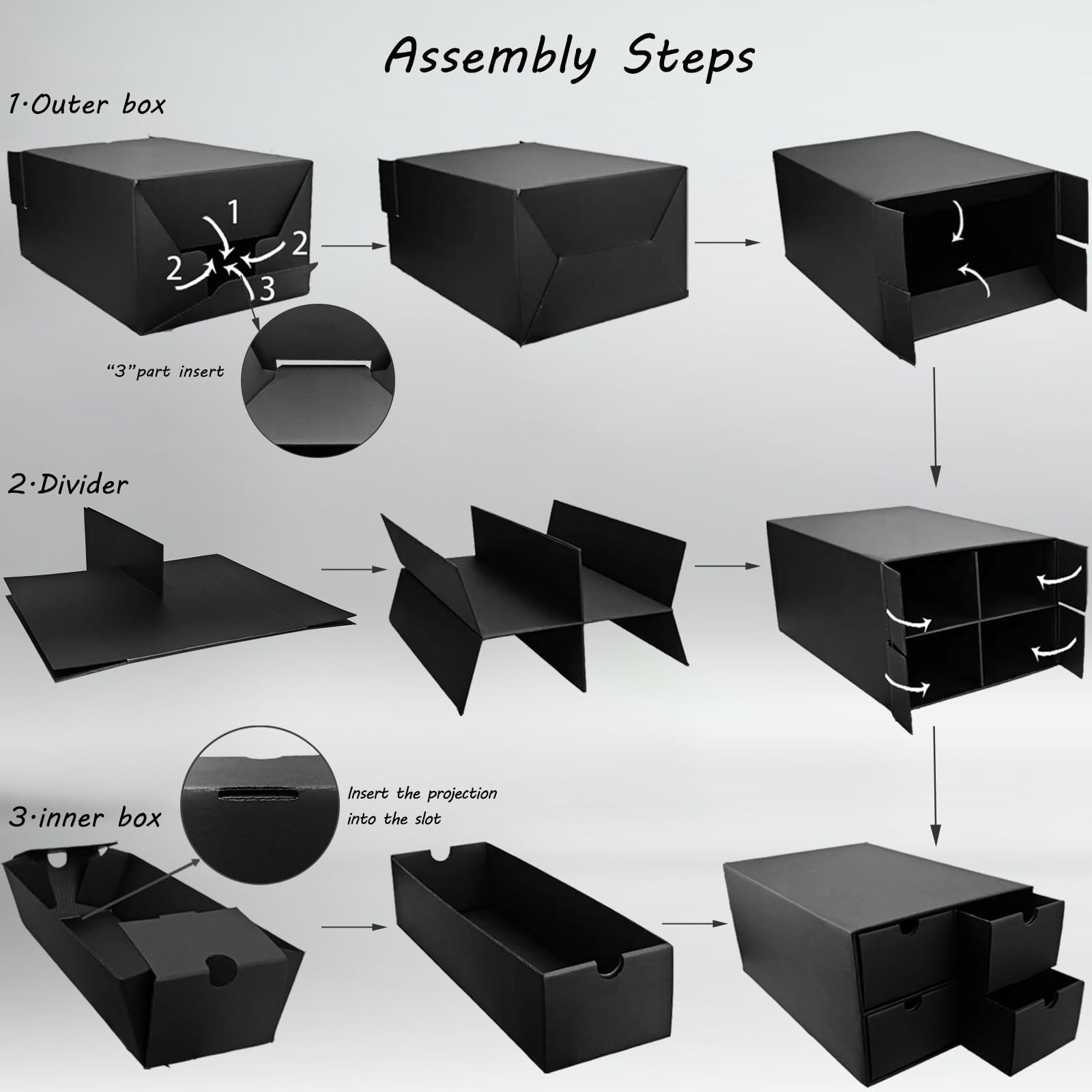 Assembly Steps

1·Outer box

1

2

2

3

"3"part insert

2·Divider

3·inner box

Insert the projection into the slot