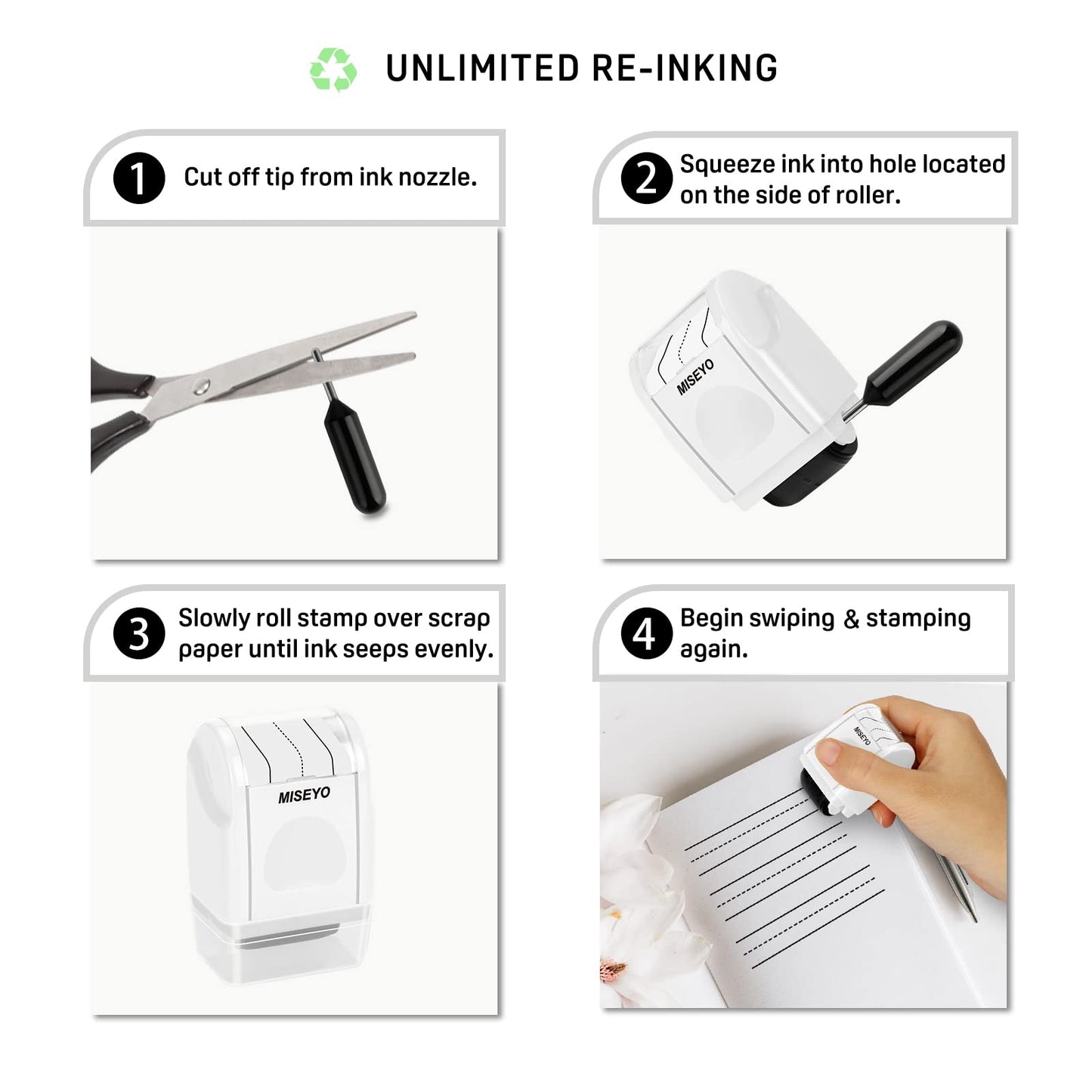 UNLIMITED RE-INKING

1 Cut off tip from ink nozzle.

2 Squeeze ink into hole located on the side of roller.

MISEYO

3 Slowly roll stamp over scrap paper until ink seeps evenly.

MISEYO

4 Begin swiping & stamping again.

MISEYO