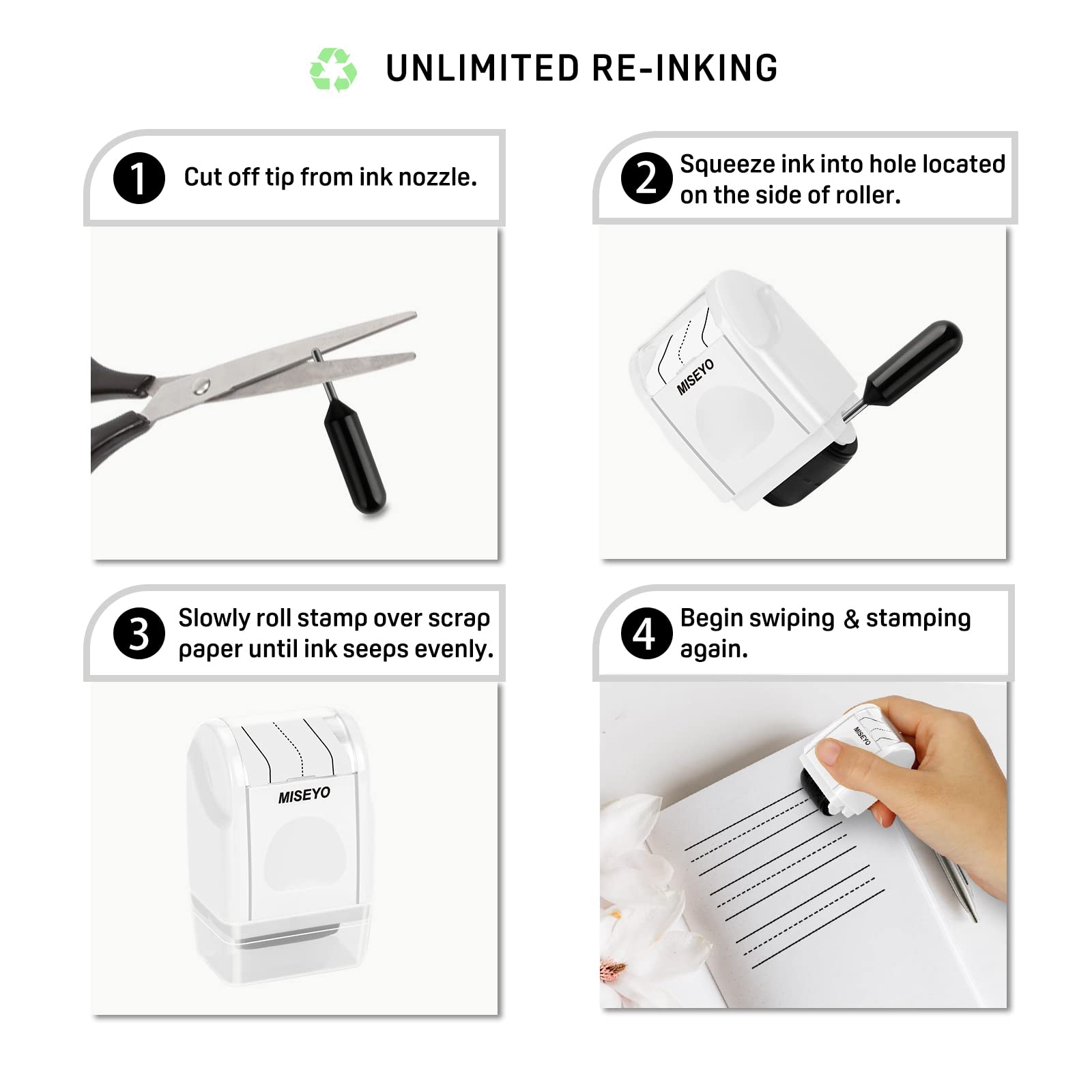 UNLIMITED RE-INKING

1 Cut off tip from ink nozzle.

2 Squeeze ink into hole located on the side of roller.

MISEYO

3 Slowly roll stamp over scrap paper until ink seeps evenly.

MISEYO

4 Begin swiping & stamping again.

MISEYO