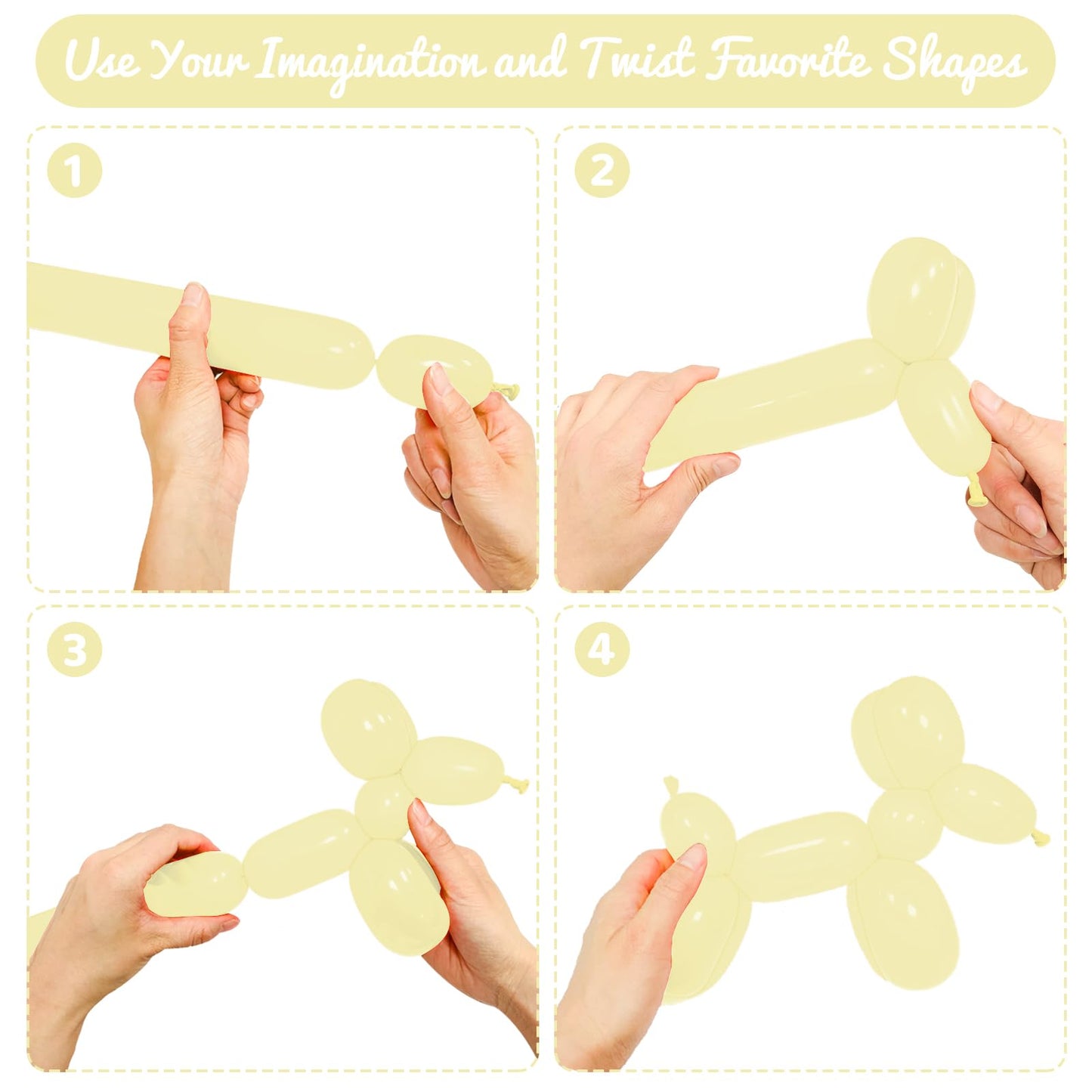 Use Your Imagination and Twist Favorite Shapes

1

2

3

4