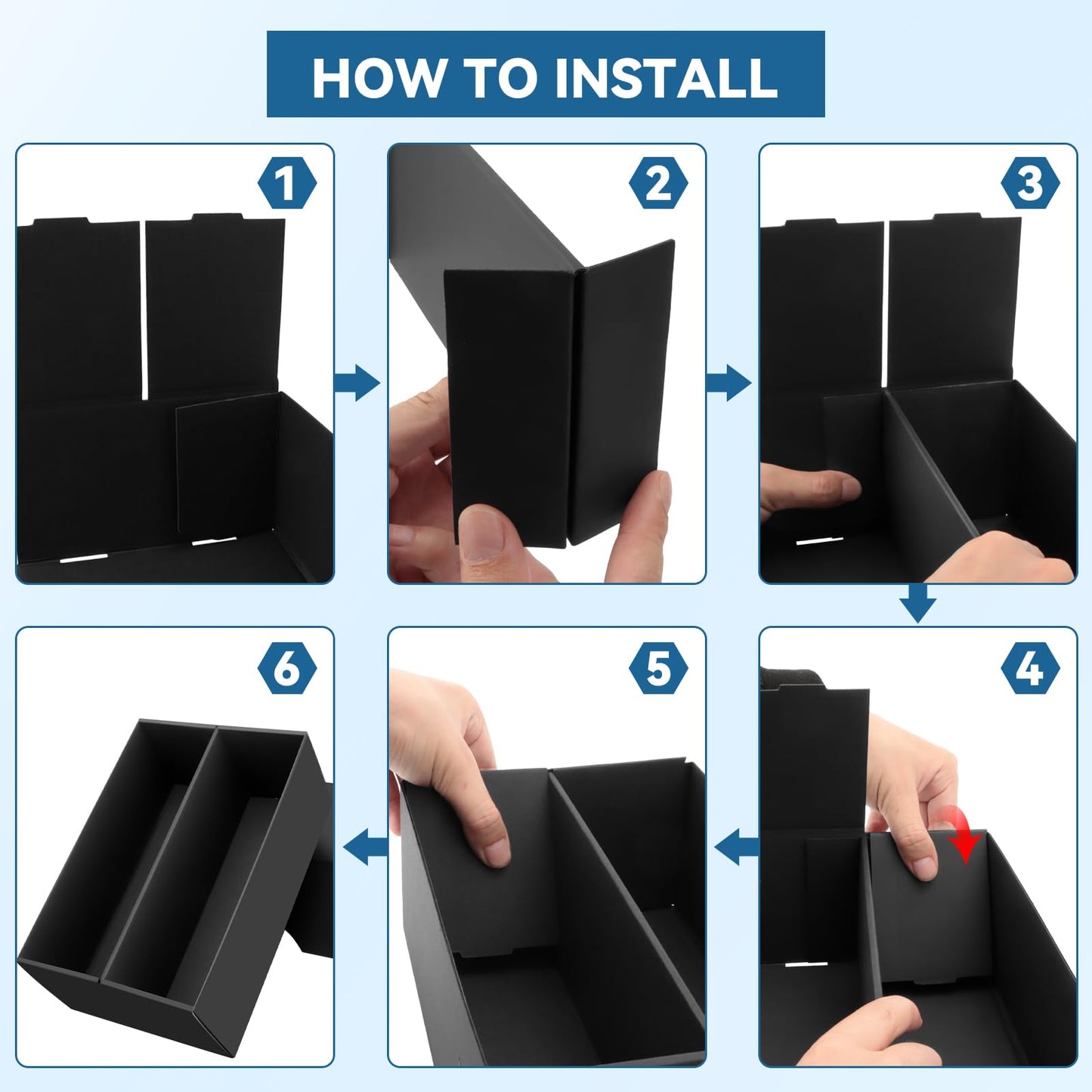 HOW TO INSTALL

1

2

3

4

5

6