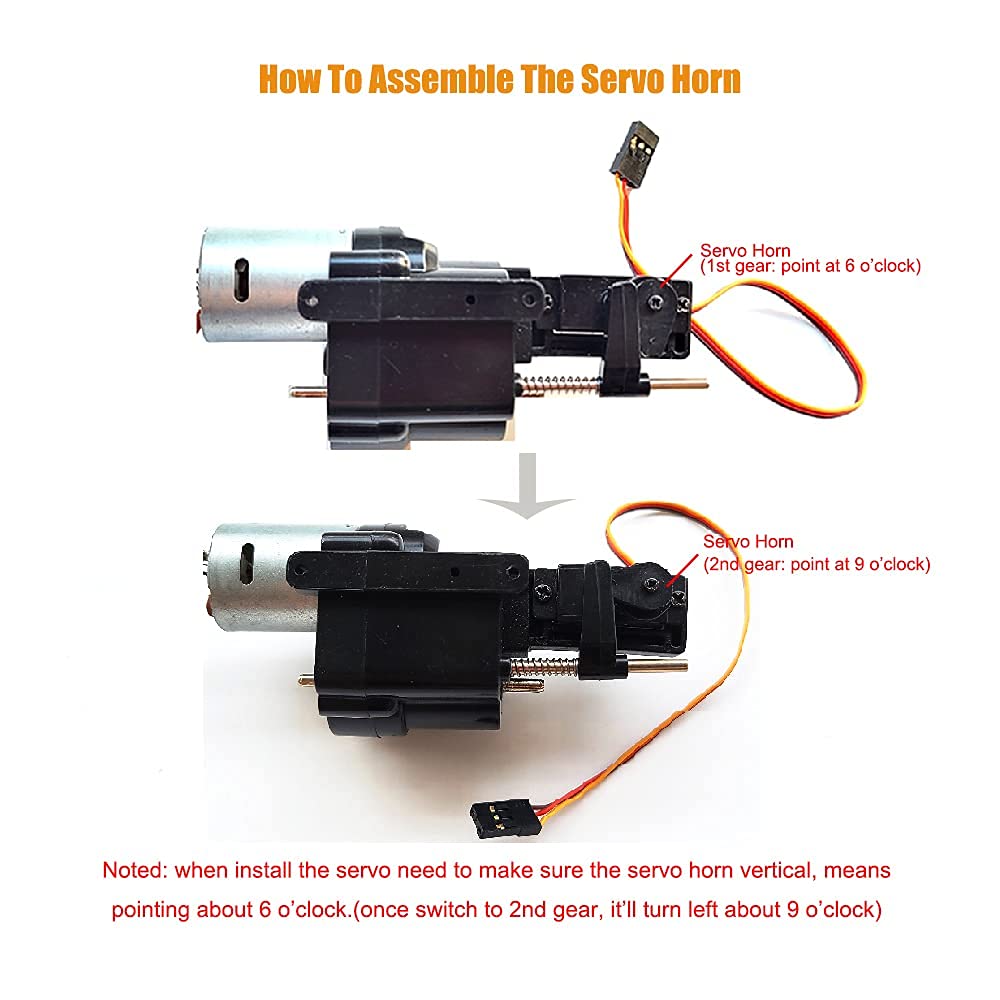 How To Assemble The Servo Horn

Servo Horn
(1st gear: point at 6 o'clock)

Servo Horn
(2nd gear: point at 9 o'clock)

Noted: when install the servo need to make sure the servo horn vertical, means pointing about 6 o'clock.(once switch to 2nd gear, it'll turn left about 9 o'clock)