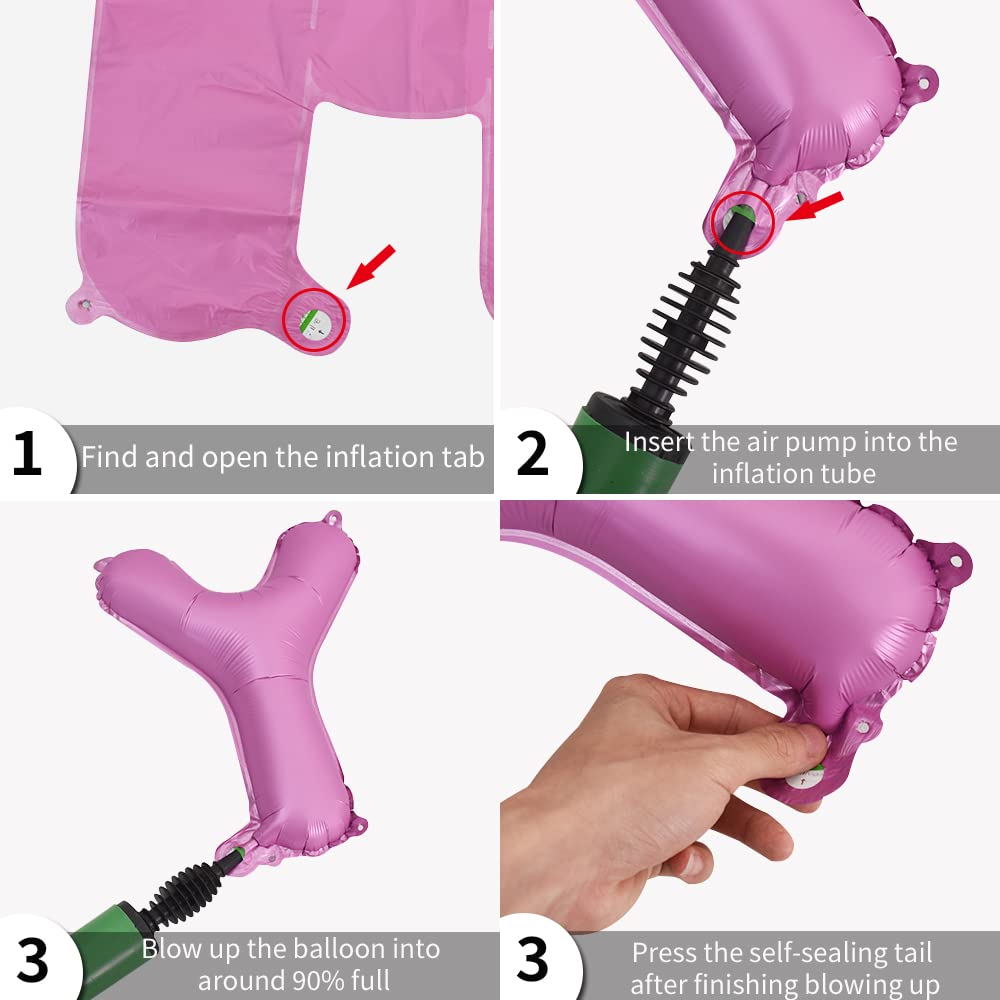 1 Find and open the inflation tab

2 Insert the air pump into the inflation tube

3 Blow up the balloon into around 90% full

3 Press the self-sealing tail after finishing blowing up