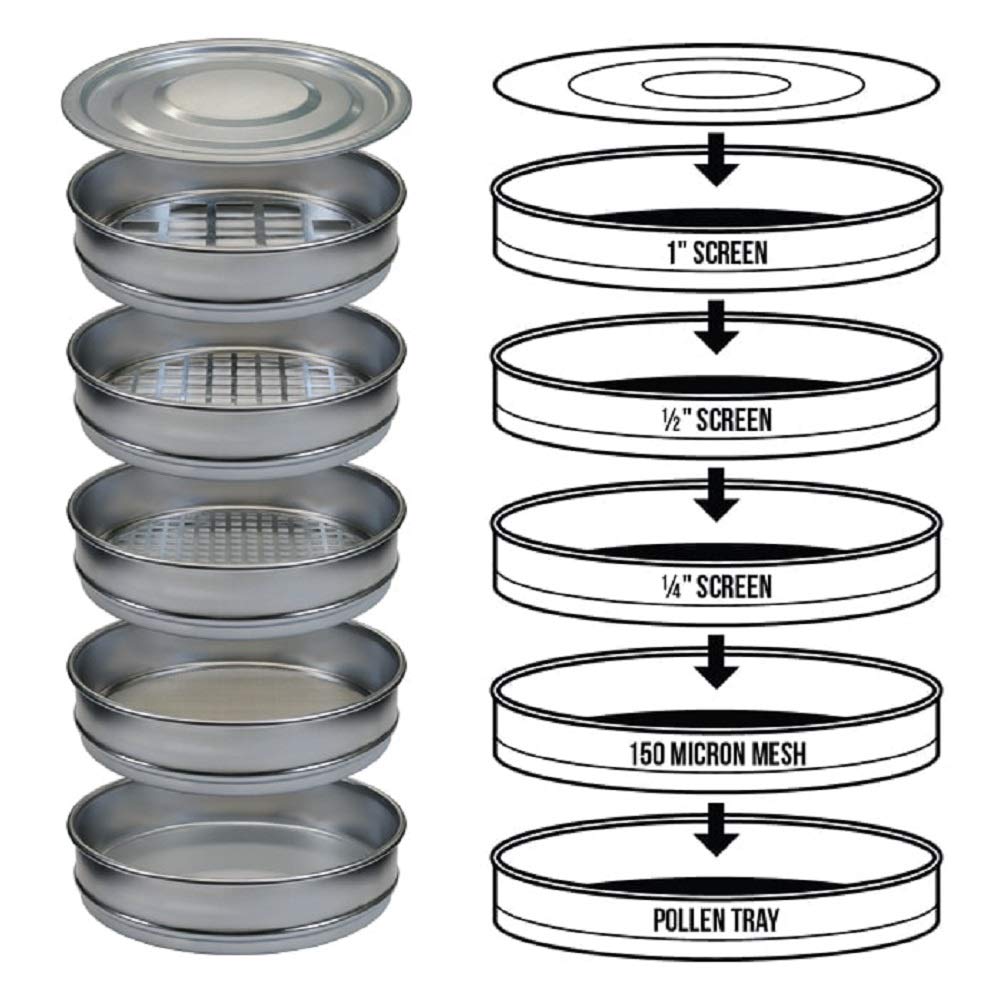 1" SCREEN

½" SCREEN

¼" SCREEN

150 MICRON MESH

POLLEN TRAY