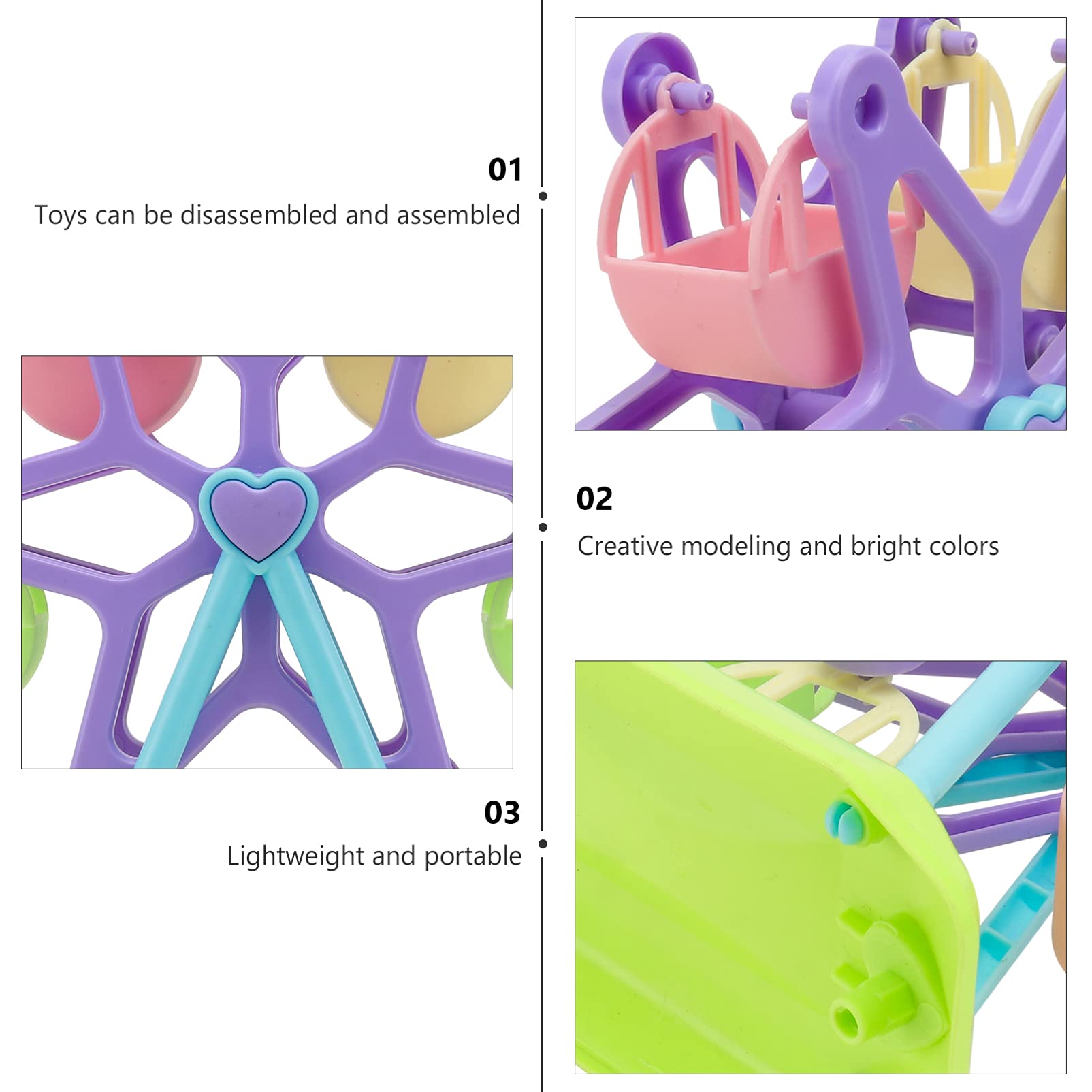 01
Toys can be disassembled and assembled

02
Creative modeling and bright colors

03
Lightweight and portable