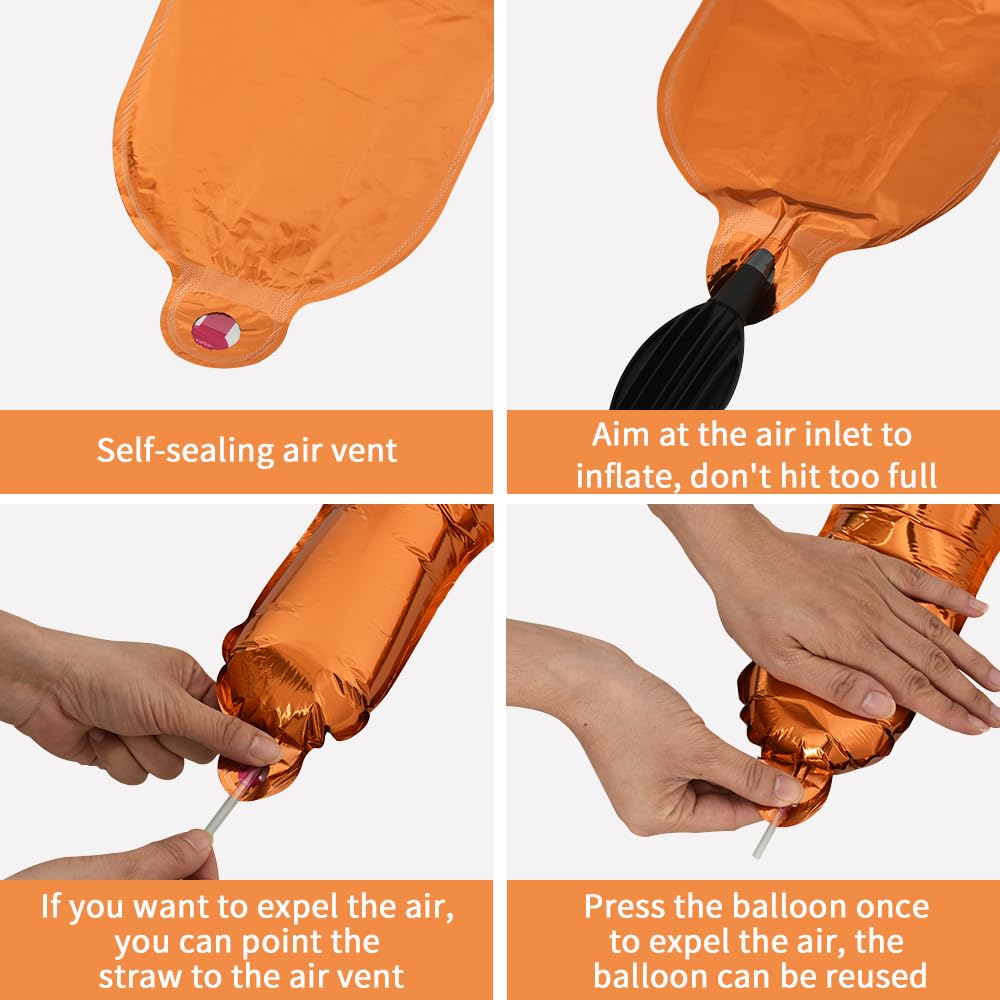 Self-sealing air vent

Aim at the air inlet to inflate, don't hit too full

If you want to expel the air, you can point the straw to the air vent

Press the balloon once to expel the air, the balloon can be reused