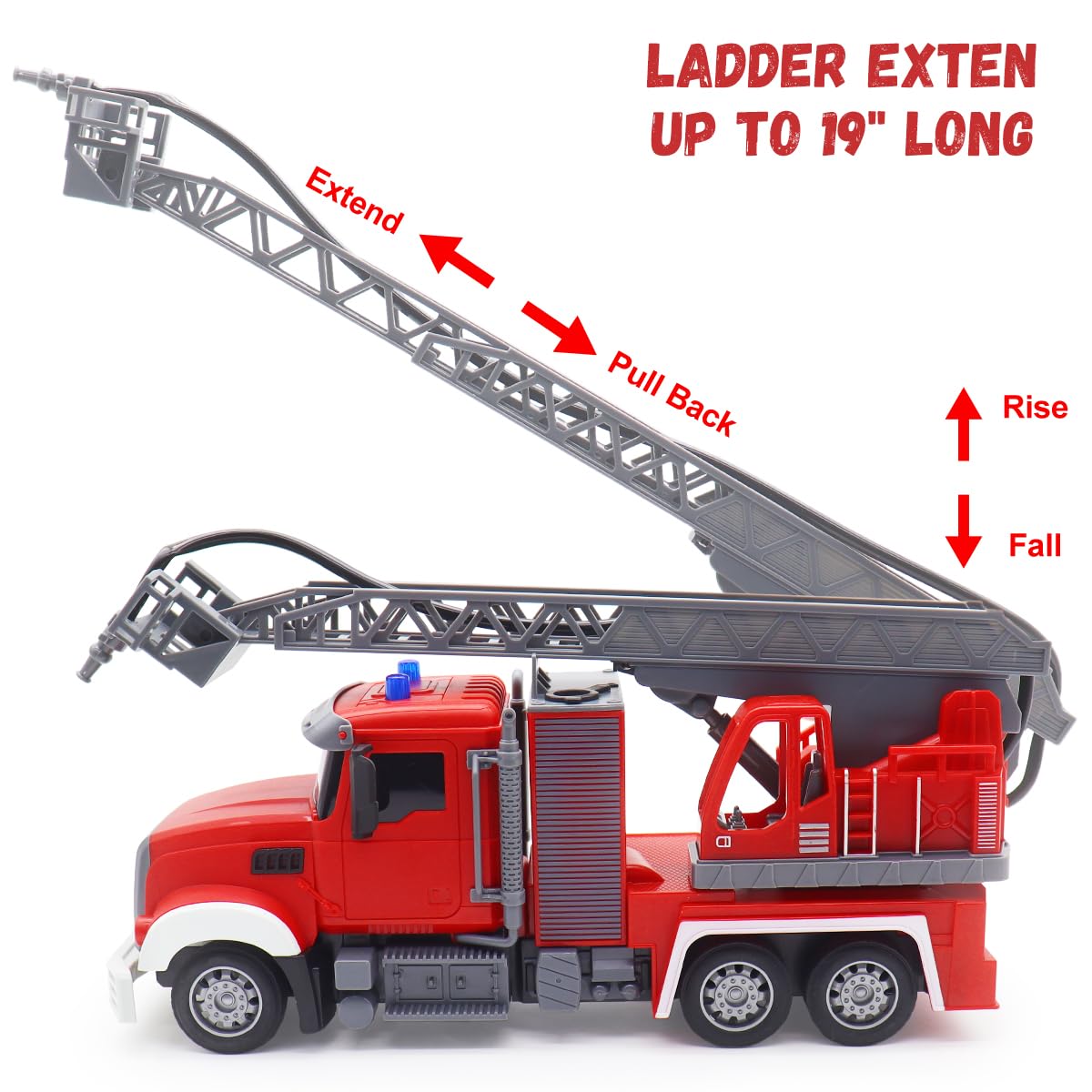 LADDER EXTEN UP TO 19" LONG

Extend

Pull Back

Rise

Fall