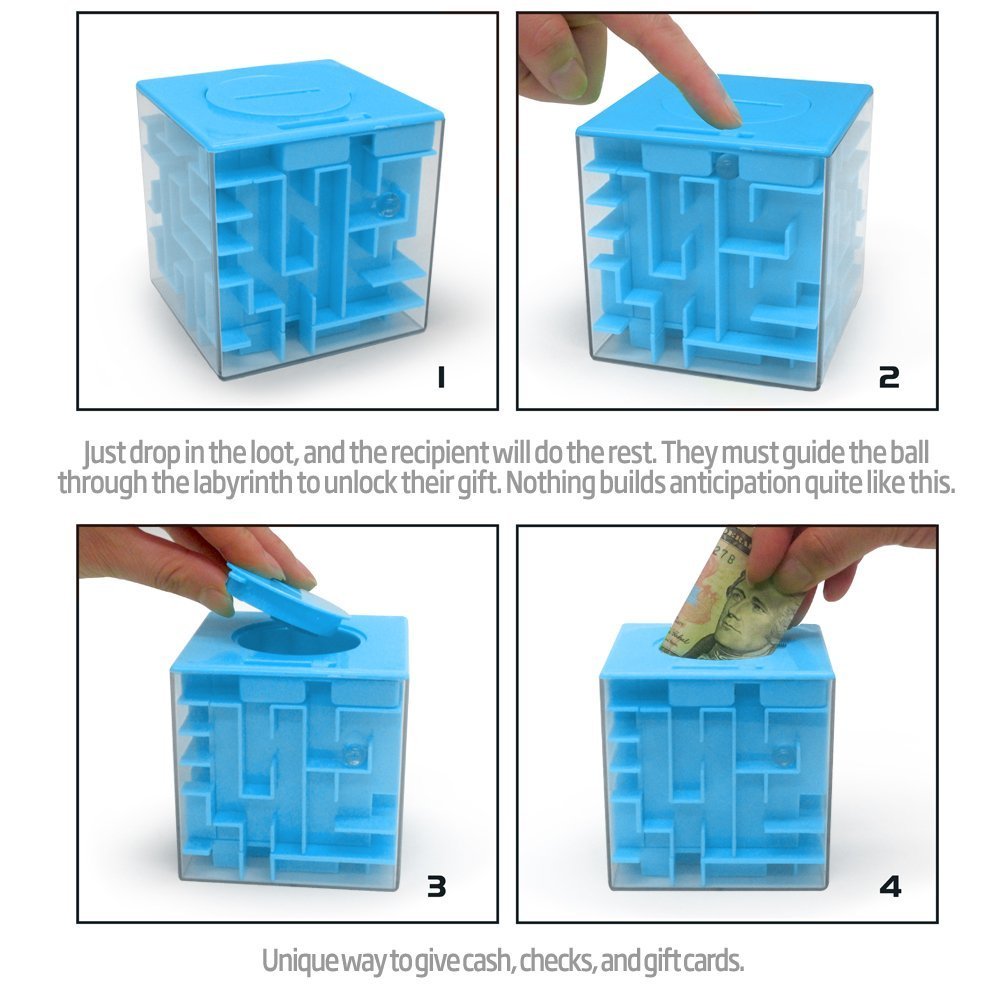 1

2

Just drop in the loot, and the recipient will do the rest. They must guide the ball through the labyrinth to unlock their gift. Nothing builds anticipation quite like this.

3

4

Unique way to give cash, checks, and gift cards.