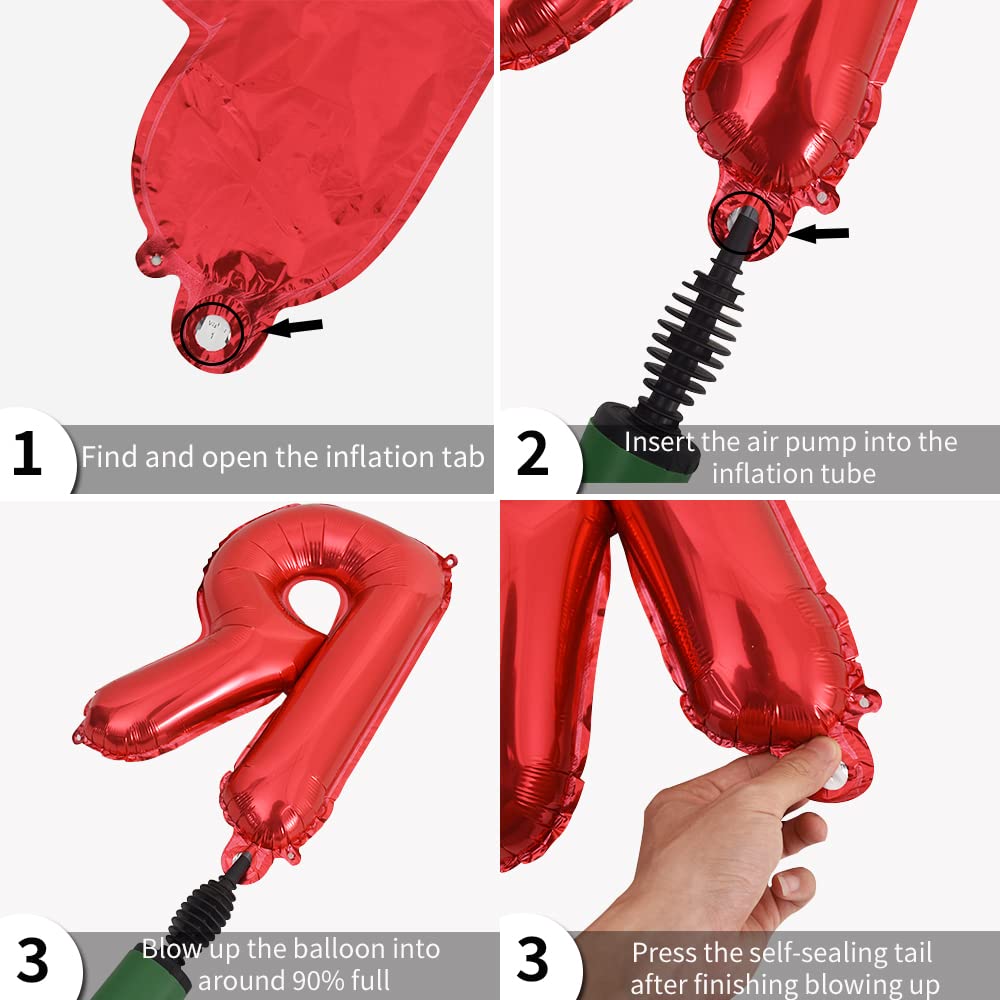 1 Find and open the inflation tab

2 Insert the air pump into the inflation tube

3 Blow up the balloon into around 90% full

3 Press the self-sealing tail after finishing blowing up