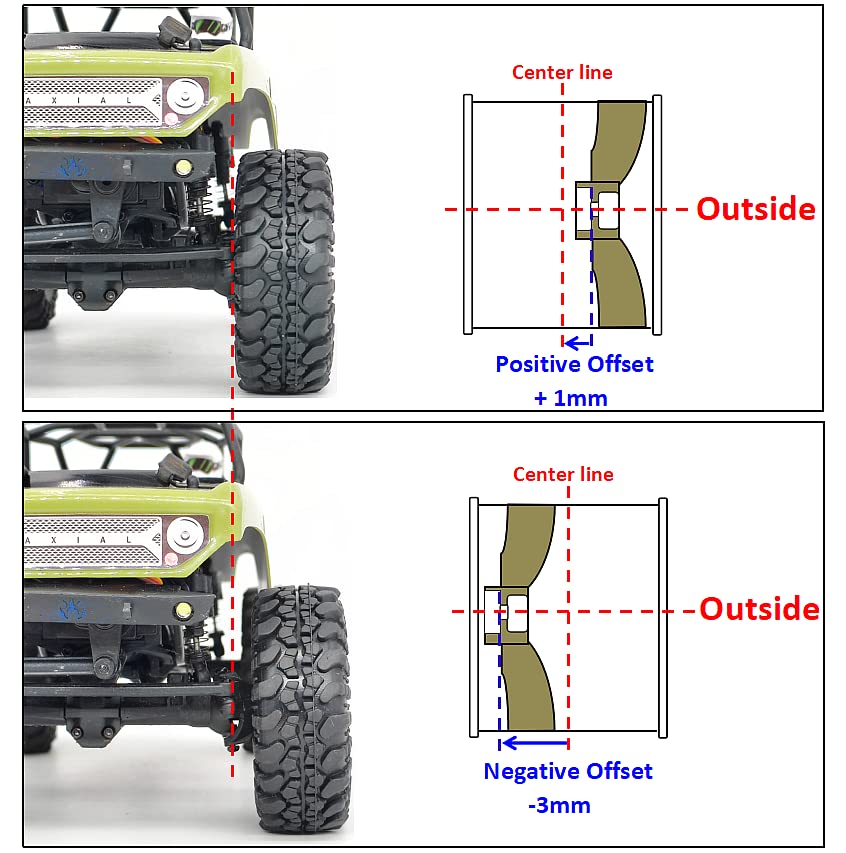 AXIAL

Center line

Outside

Positive Offset
+ 1mm

AXIAL

Center line

Outside

Negative Offset
-3mm