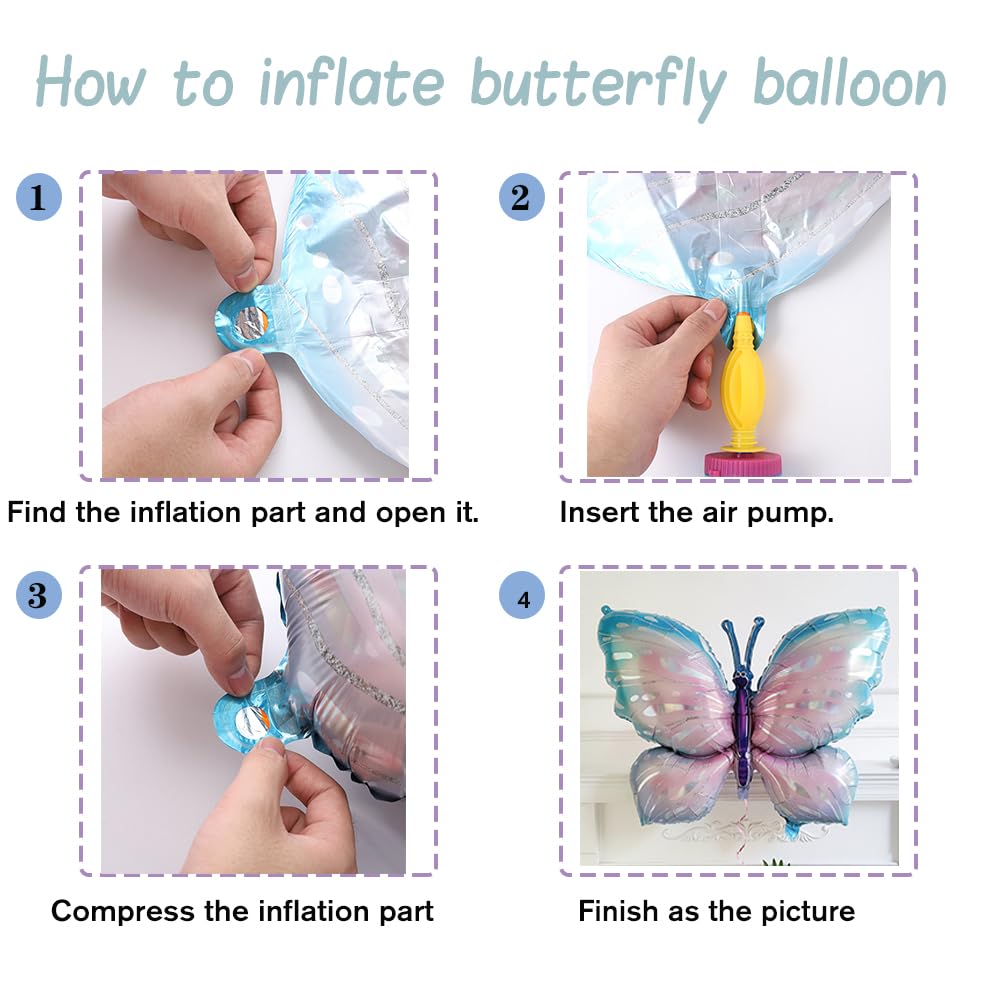 How to inflate butterfly balloon

1

Find the inflation part and open it.

2

Insert the air pump.

3

Compress the inflation part

4

Finish as the picture