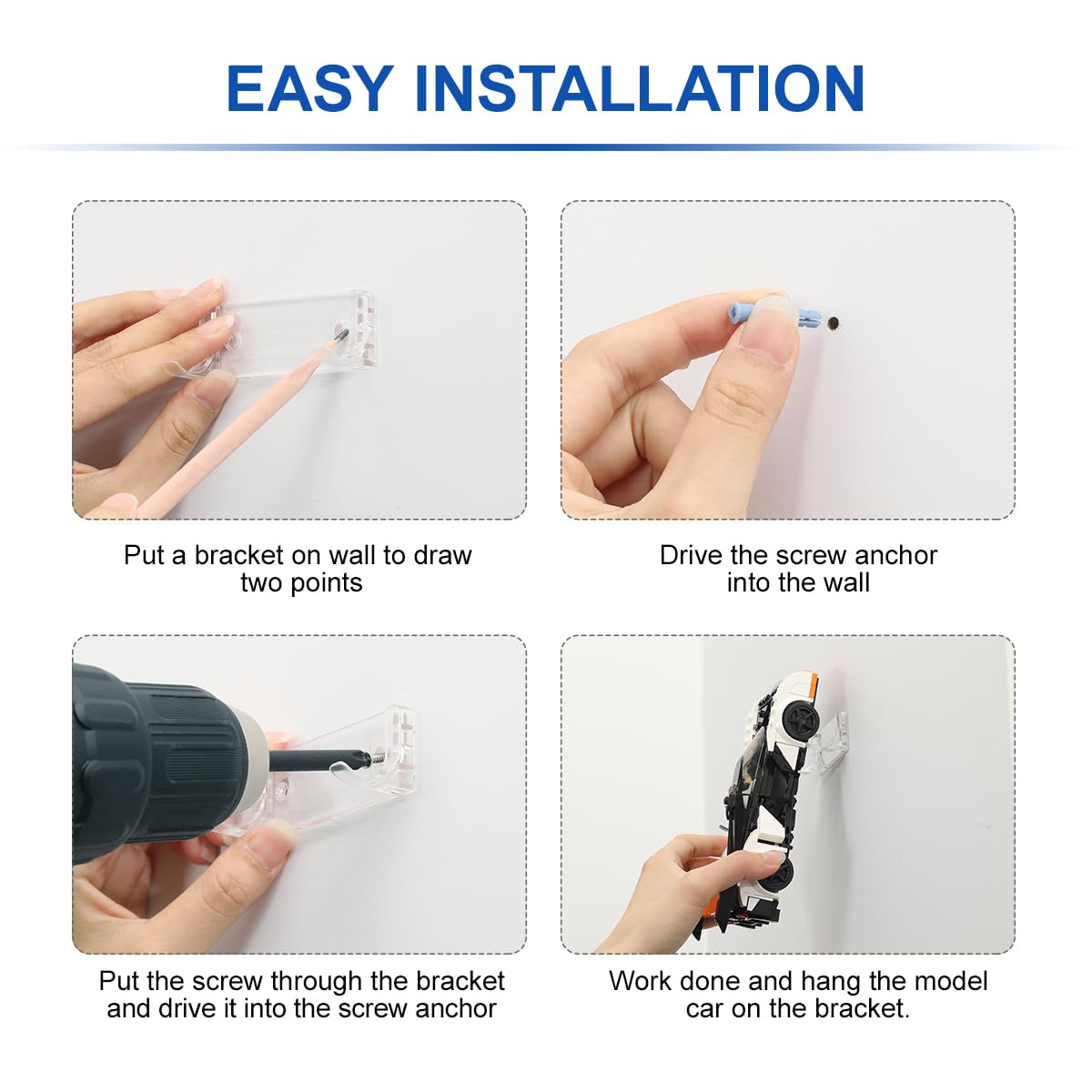 EASY INSTALLATION

Put a bracket on wall to draw two points

Drive the screw anchor into the wall

Put the screw through the bracket and drive it into the screw anchor

Work done and hang the model car on the bracket.