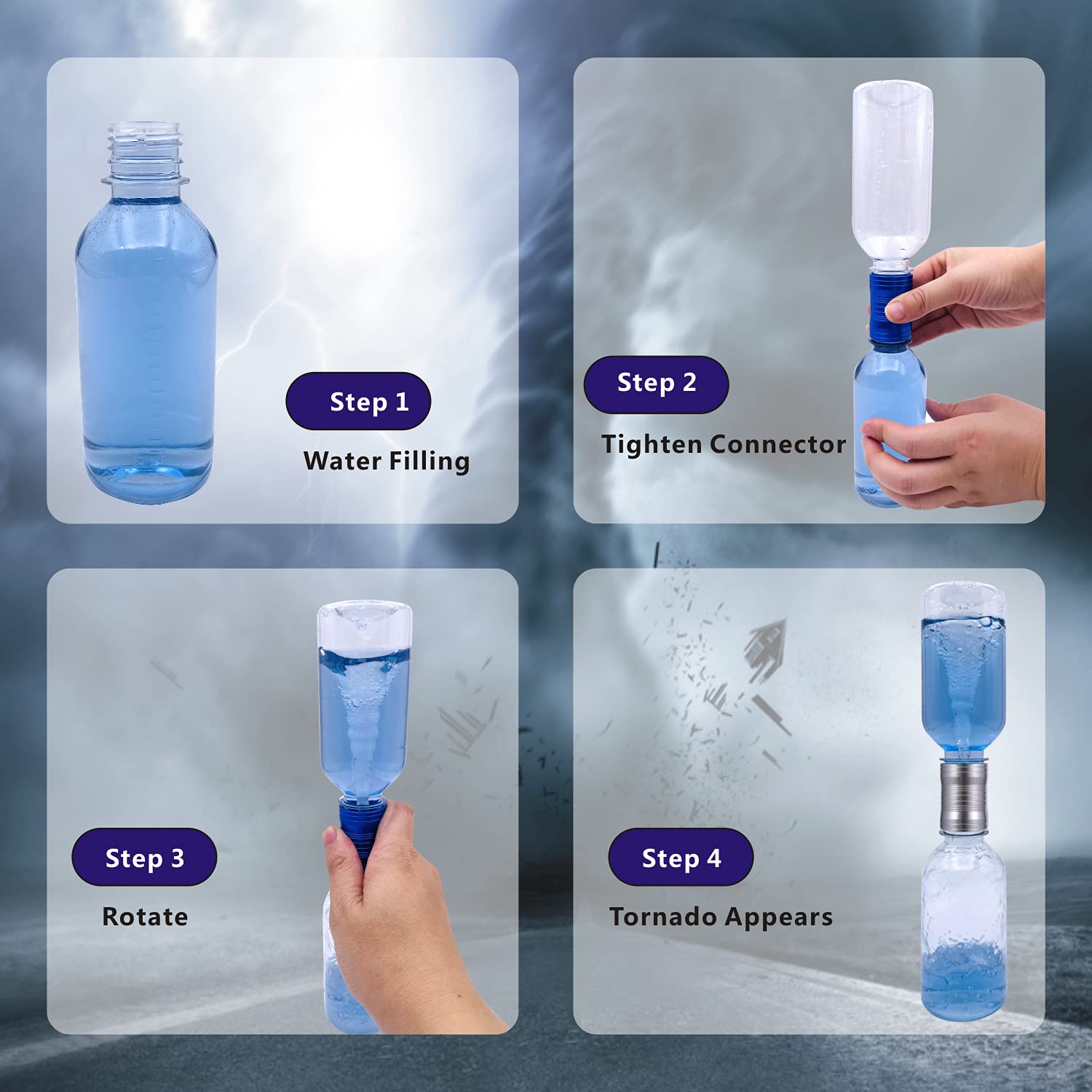 Step 1
Water Filling

Step 2
Tighten Connector

Step 3
Rotate

Step 4
Tornado Appears