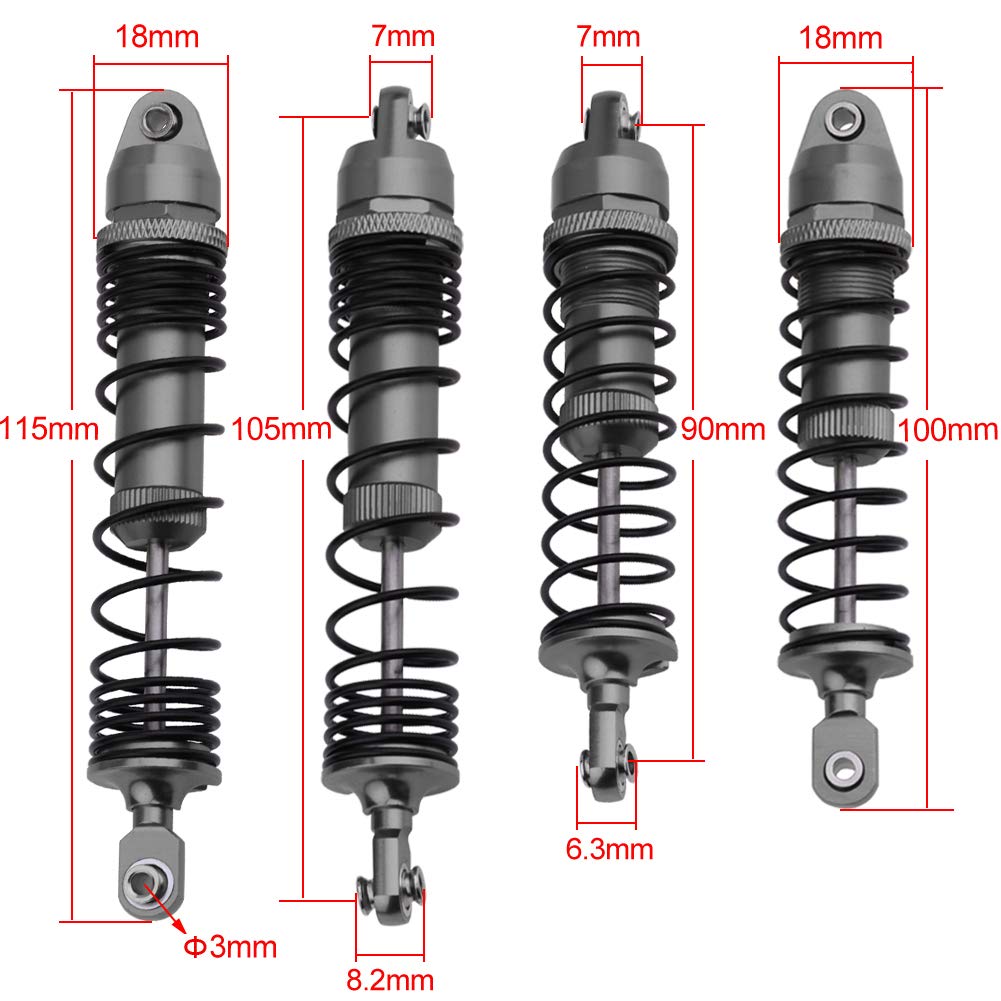 18mm
7mm
7mm
18mm
115mm
105mm
90mm
100mm
6.3mm
Φ3mm
8.2mm