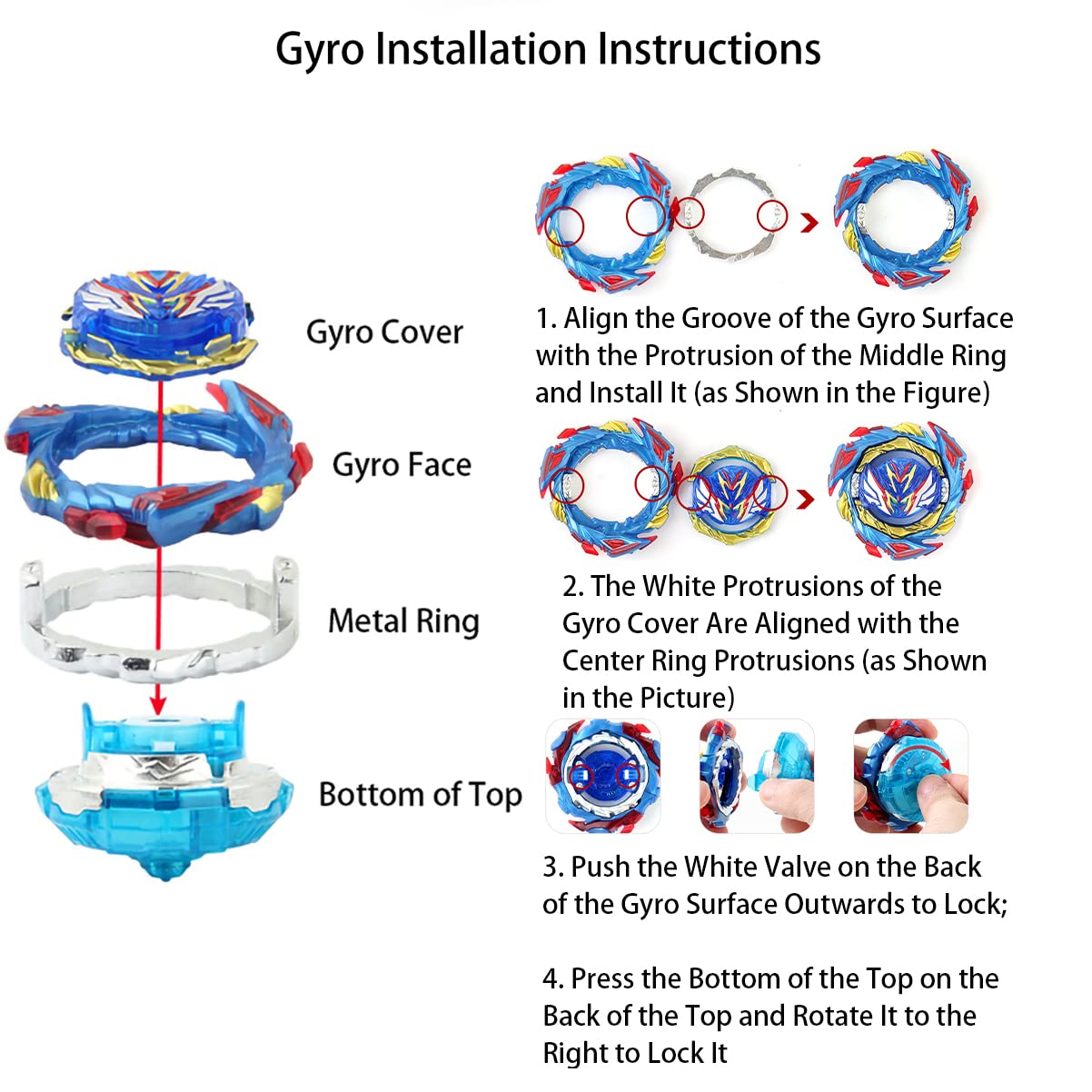 Gyro Installation Instructions

Gyro Cover

Gyro Face

Metal Ring

Bottom of Top

1. Align the Groove of the Gyro Surface with the Protrusion of the Middle Ring and Install It (as Shown in the Figure)

2. The White Protrusions of the Gyro Cover Are Aligned with the Center Ring Protrusions (as Shown in the Picture)

3. Push the White Valve on the Back of the Gyro Surface Outwards to Lock;

4. Press the Bottom of the Top on the Back of the Top and Rotate It to the Right to Lock It