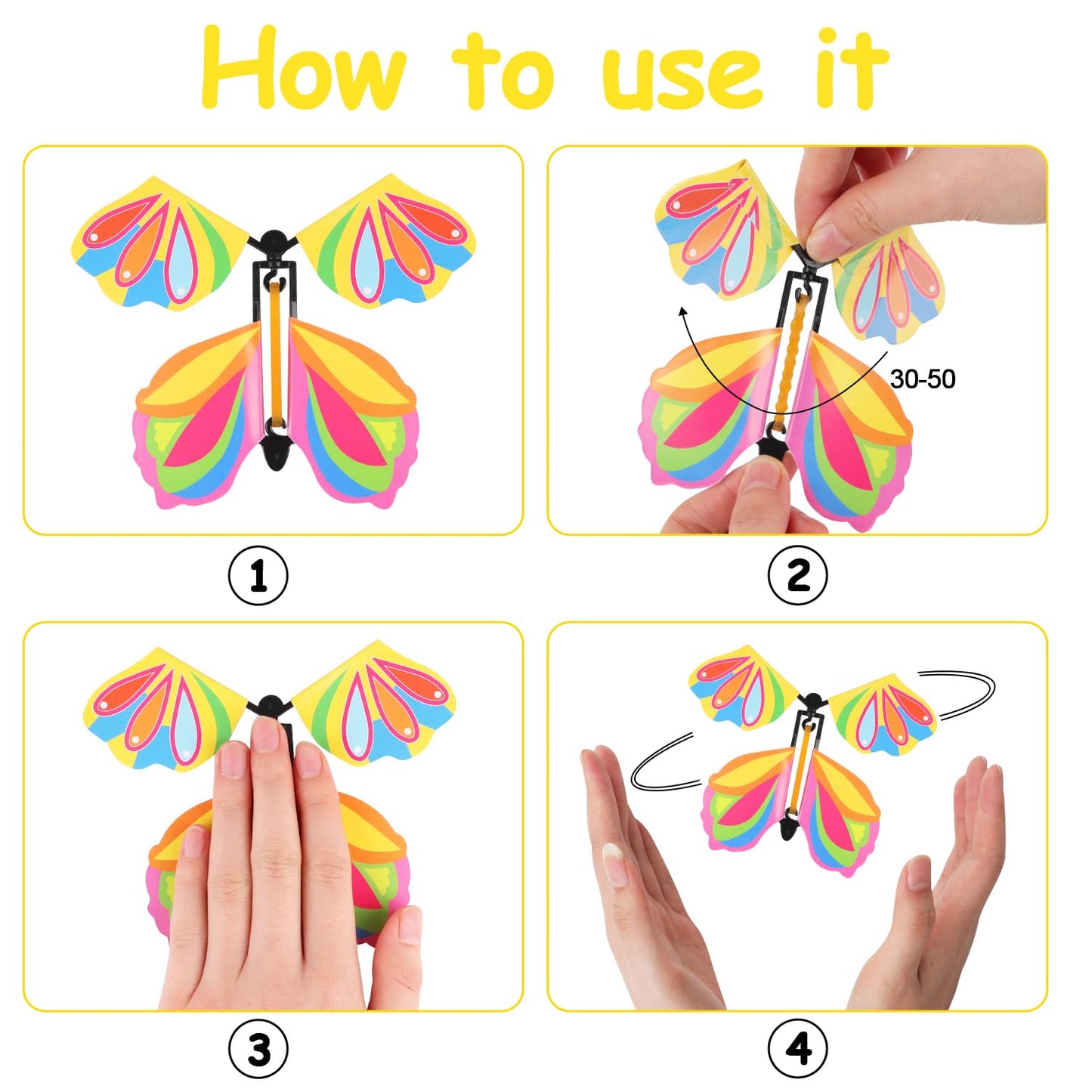 How to use it

1

30-50

2

3

4