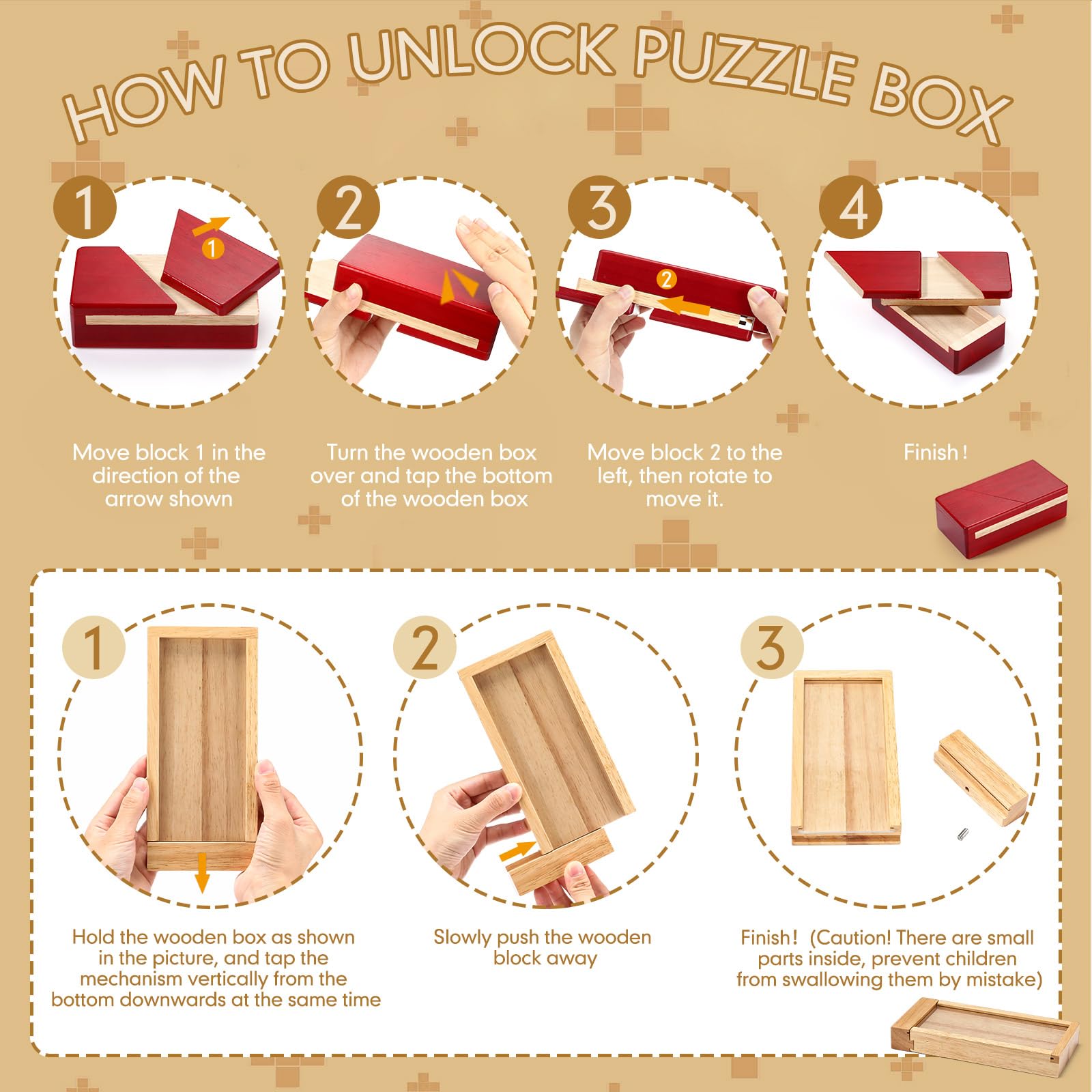 HOW TO UNLOCK PUZZLE BOX

1

1

2

3

2

4

Move block 1 in the direction of the arrow shown

Turn the wooden box over and tap the bottom of the wooden box

Move block 2 to the left, then rotate to move it.

Finish！

1

2

3

Hold the wooden box as shown in the picture, and tap the mechanism vertically from the bottom downwards at the same time

Slowly push the wooden block away

Finish！ (Caution! There are small parts inside, prevent children from swallowing them by mistake)