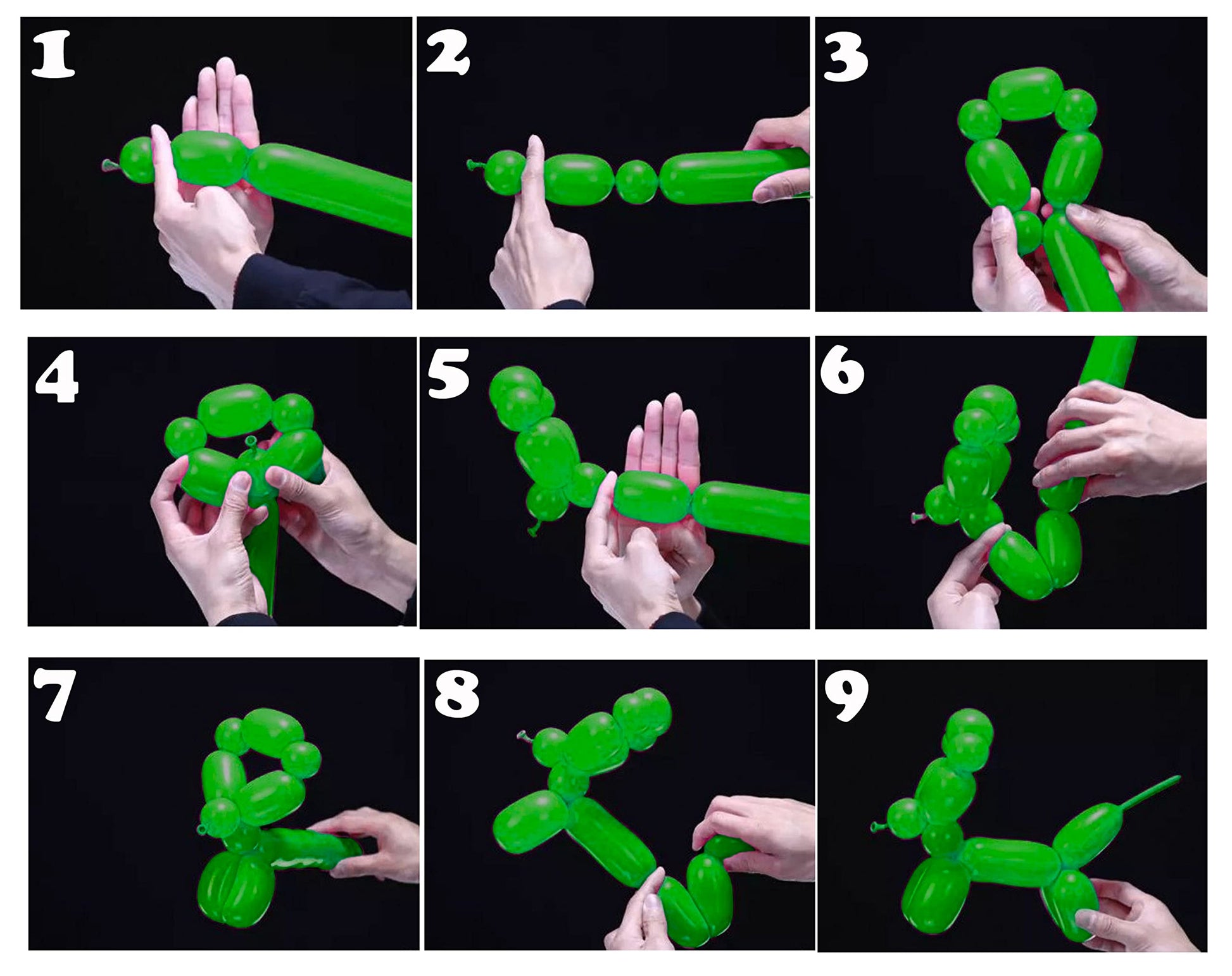 1

2

3

4

5

6

7

8

9