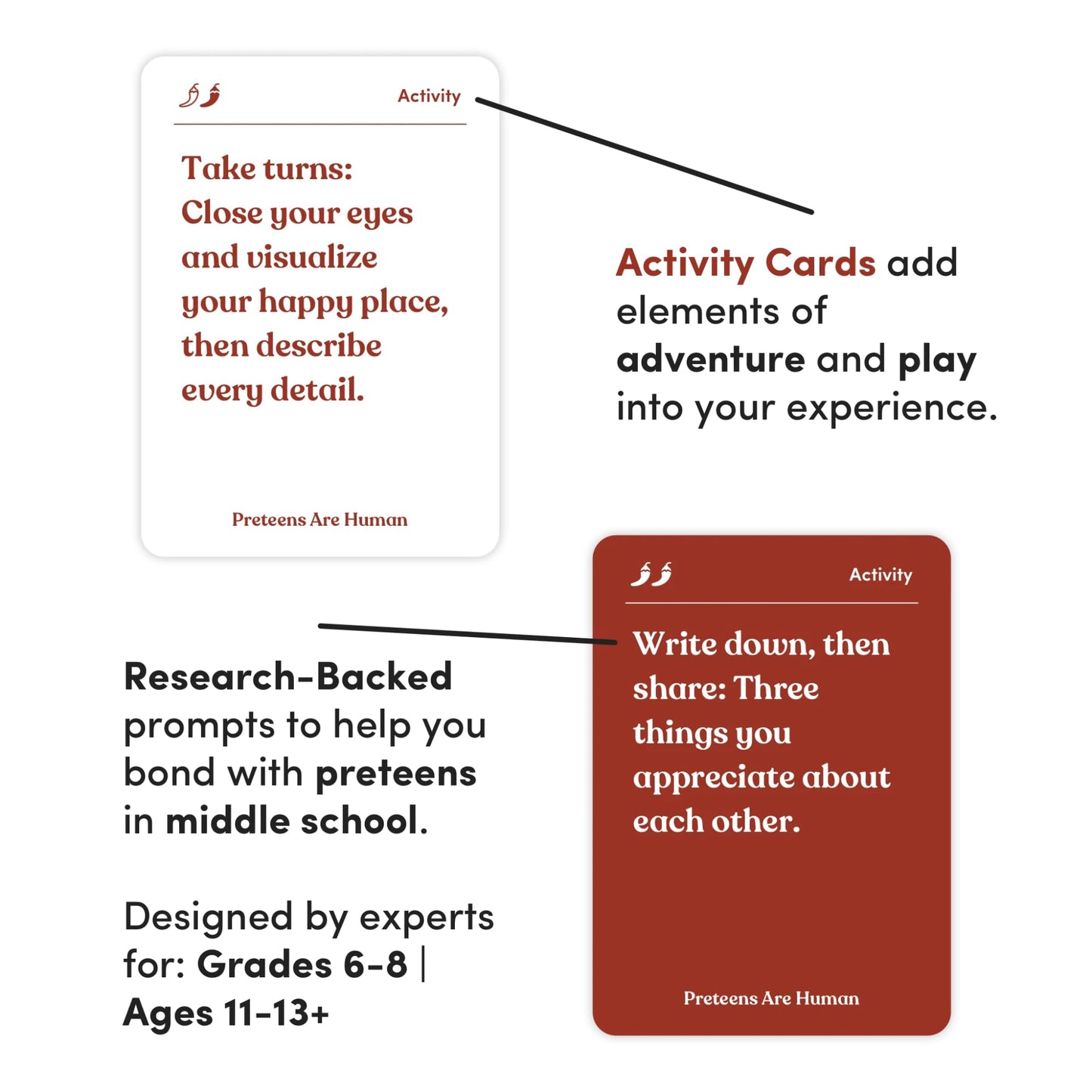 Activity

Take turns: Close your eyes and visualize your happy place, then describe every detail.

Preteens Are Human

Activity Cards add elements of adventure and play into your experience.

Activity

Write down, then share: Three things you appreciate about each other.

Preteens Are Human

Research-Backed prompts to help you bond with preteens in middle school.

Designed by experts for: Grades 6-8 | Ages 11-13+