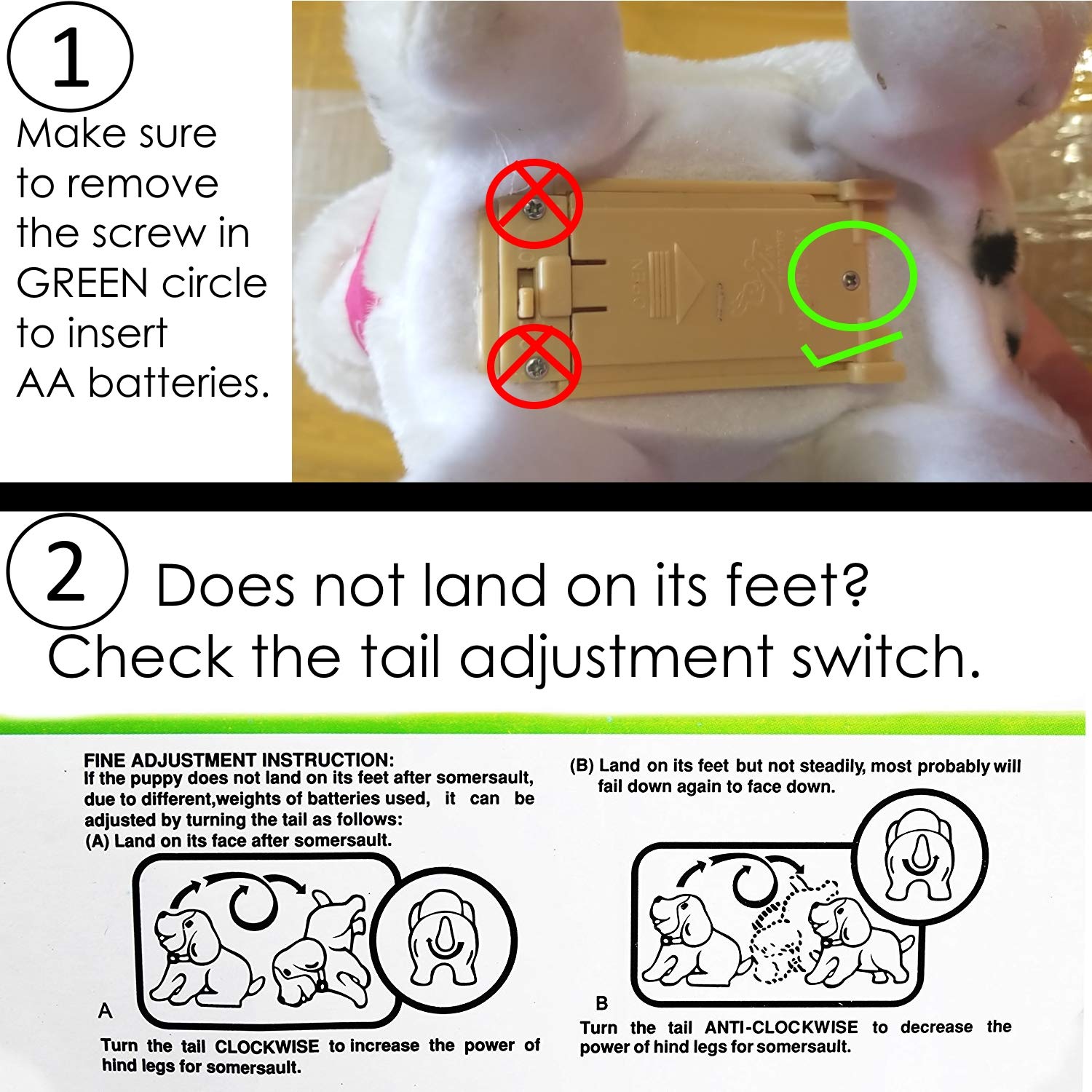 1

Make sure to remove the screw in GREEN circle to insert AA batteries.

2 Does not land on its feet? Check the tail adjustment switch.

FINE ADJUSTMENT INSTRUCTION:
If the puppy does not land on its feet after somersault, due to different,weights of batteries used, it can be adjusted by turning the tail as follows:
(A) Land on its face after somersault.

A

Turn the tail CLOCKWISE to increase the power of hind legs for somersault.

(B) Land on its feet but not steadily, most probably will fail down again to face down.

B

Turn the tail ANTI-CLOCKWISE to decrease the power of hind legs for somersault.