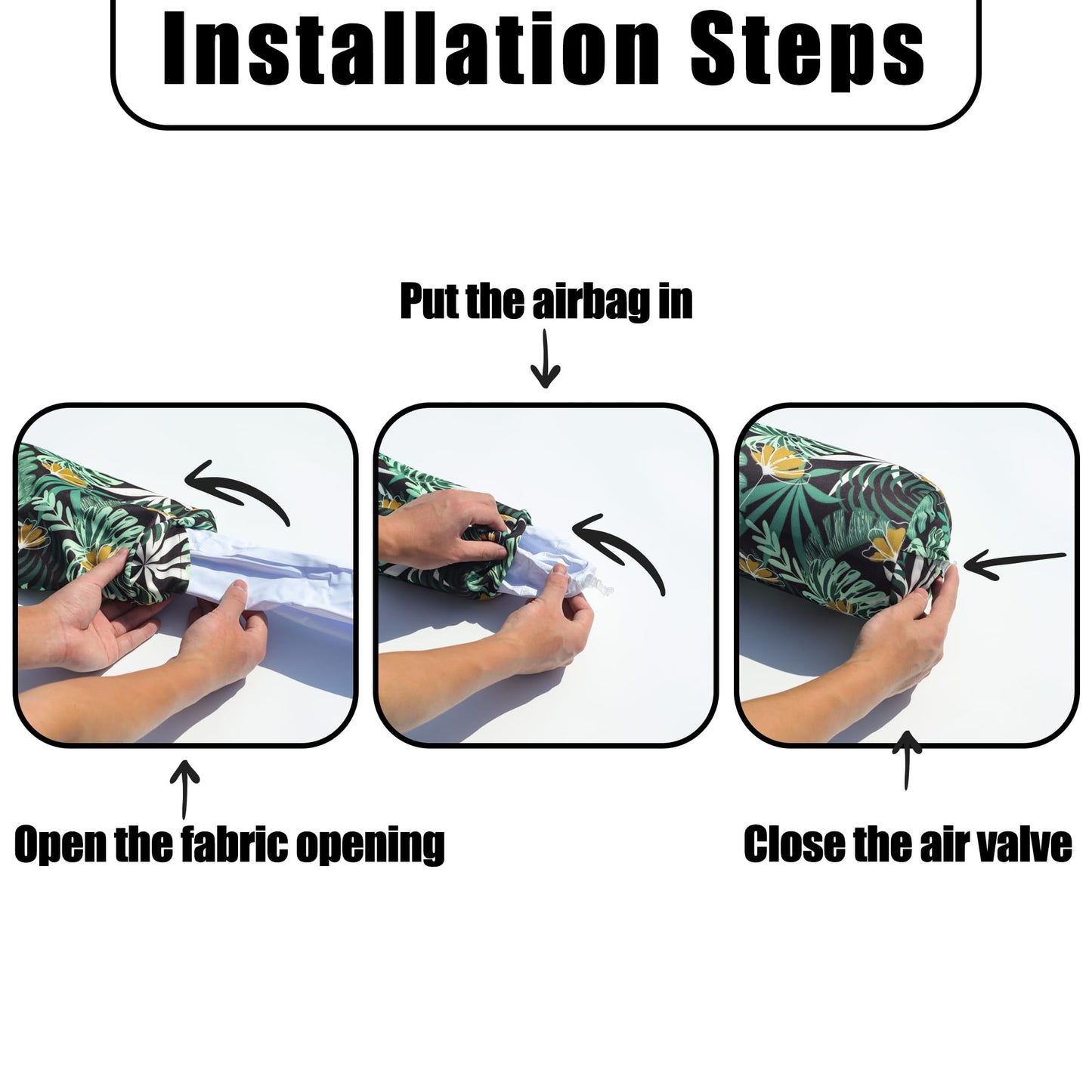 Installation Steps

Put the airbag in

Open the fabric opening

Close the air valve