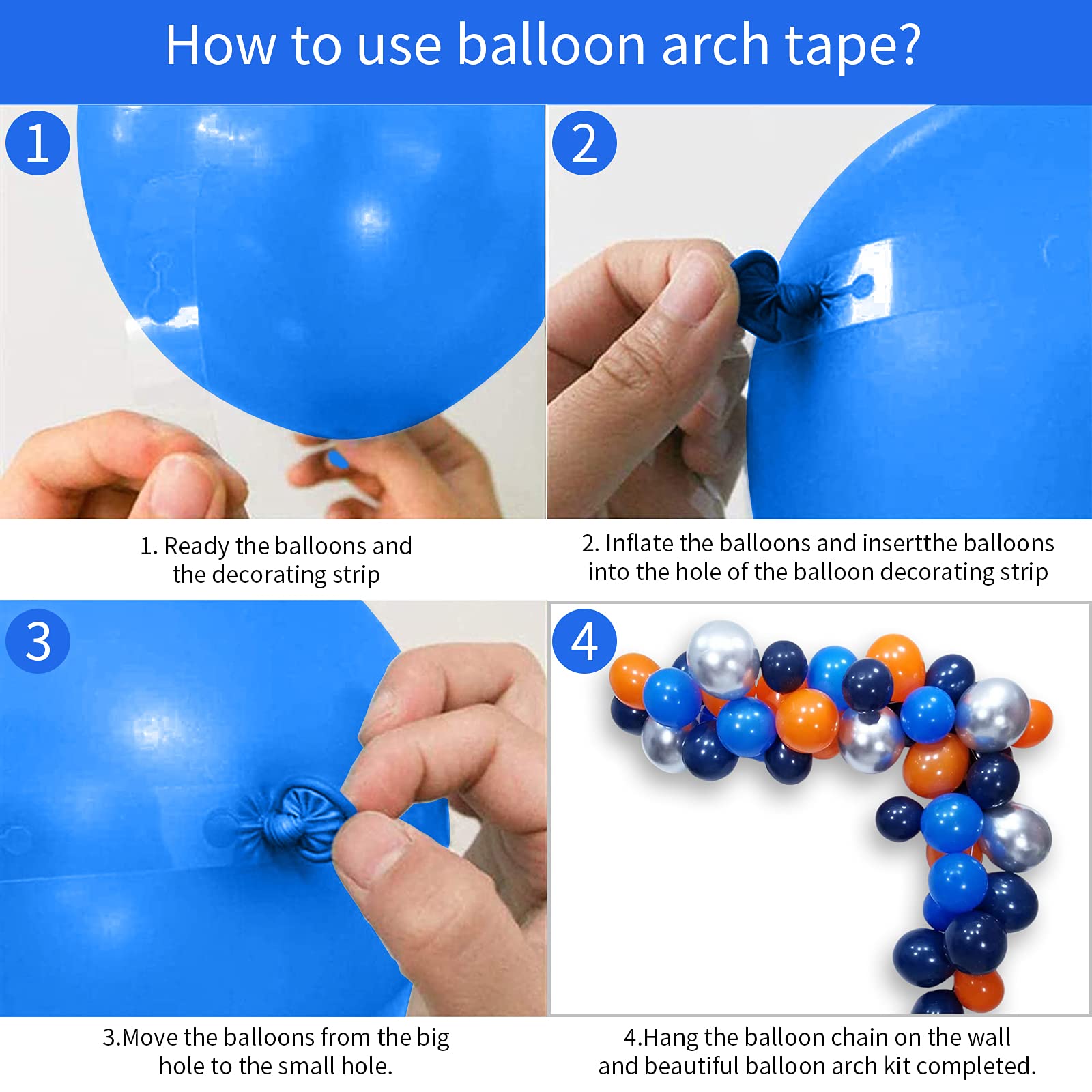 How to use balloon arch tape?

1

1. Ready the balloons and the decorating strip

2

2. Inflate the balloons and insertthe balloons into the hole of the balloon decorating strip

3

3.Move the balloons from the big hole to the small hole.

4

4.Hang the balloon chain on the wall and beautiful balloon arch kit completed.