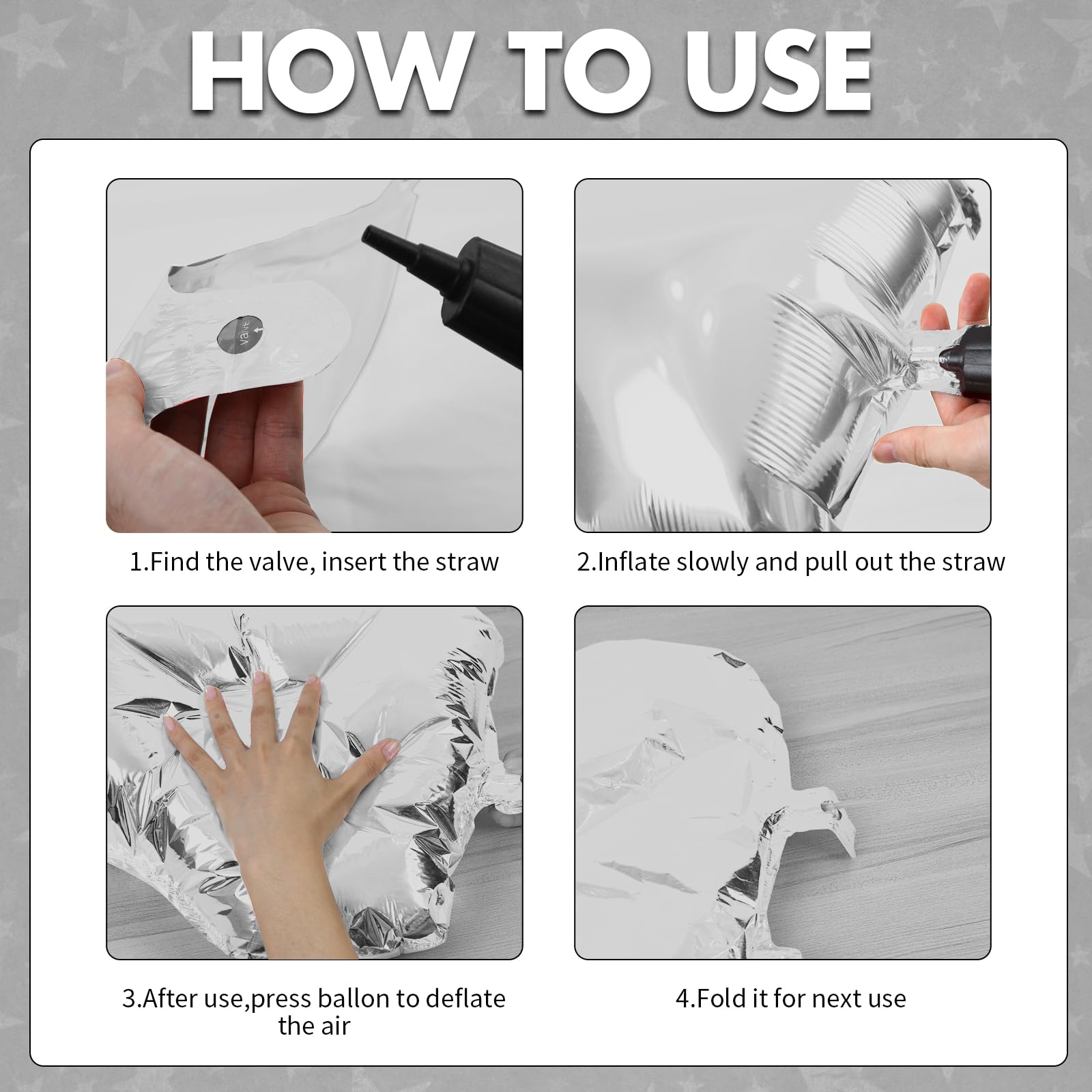 HOW TO USE

valve

1.Find the valve, insert the straw

2.Inflate slowly and pull out the straw

3.After use,press ballon to deflate the air

4.Fold it for next use