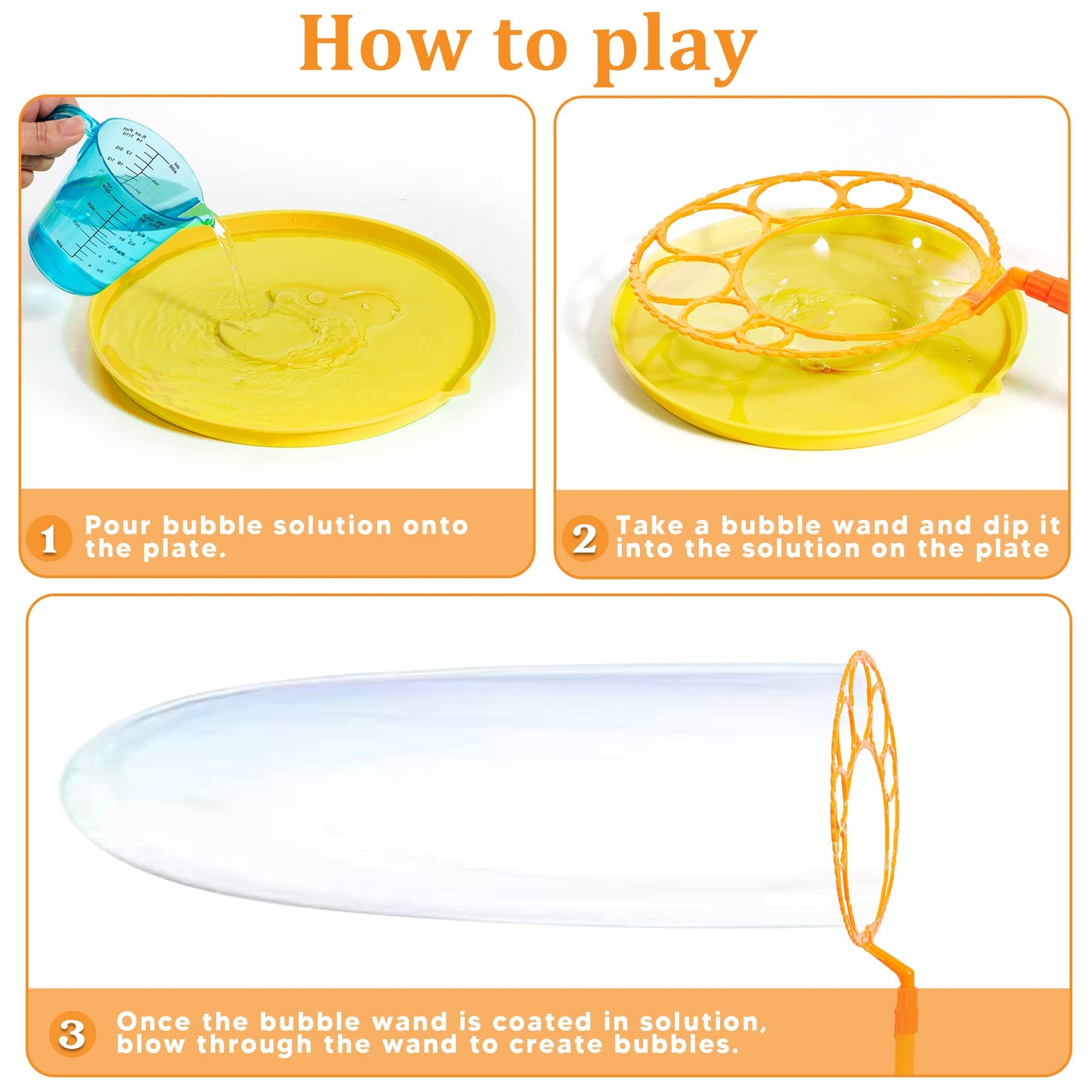 How to play

1 Pour bubble solution onto the plate.

2 Take a bubble wand and dip it into the solution on the plate

3 Once the bubble wand is coated in solution, blow through the wand to create bubbles.