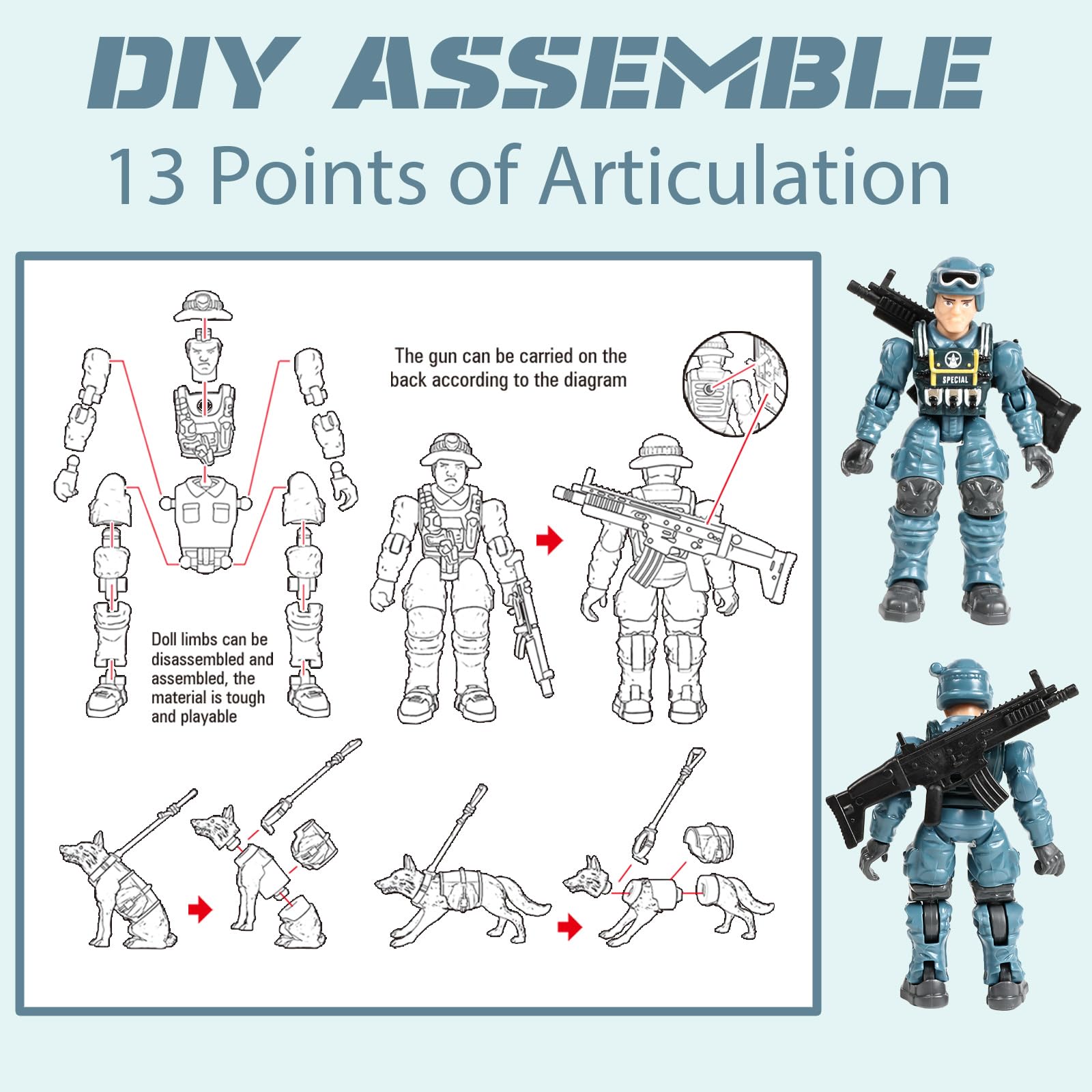 DIY ASSEMBLE

13 Points of Articulation

The gun can be carried on the back according to the diagram

Doll limbs can be disassembled and assembled, the material is tough and playable

SPECIAL