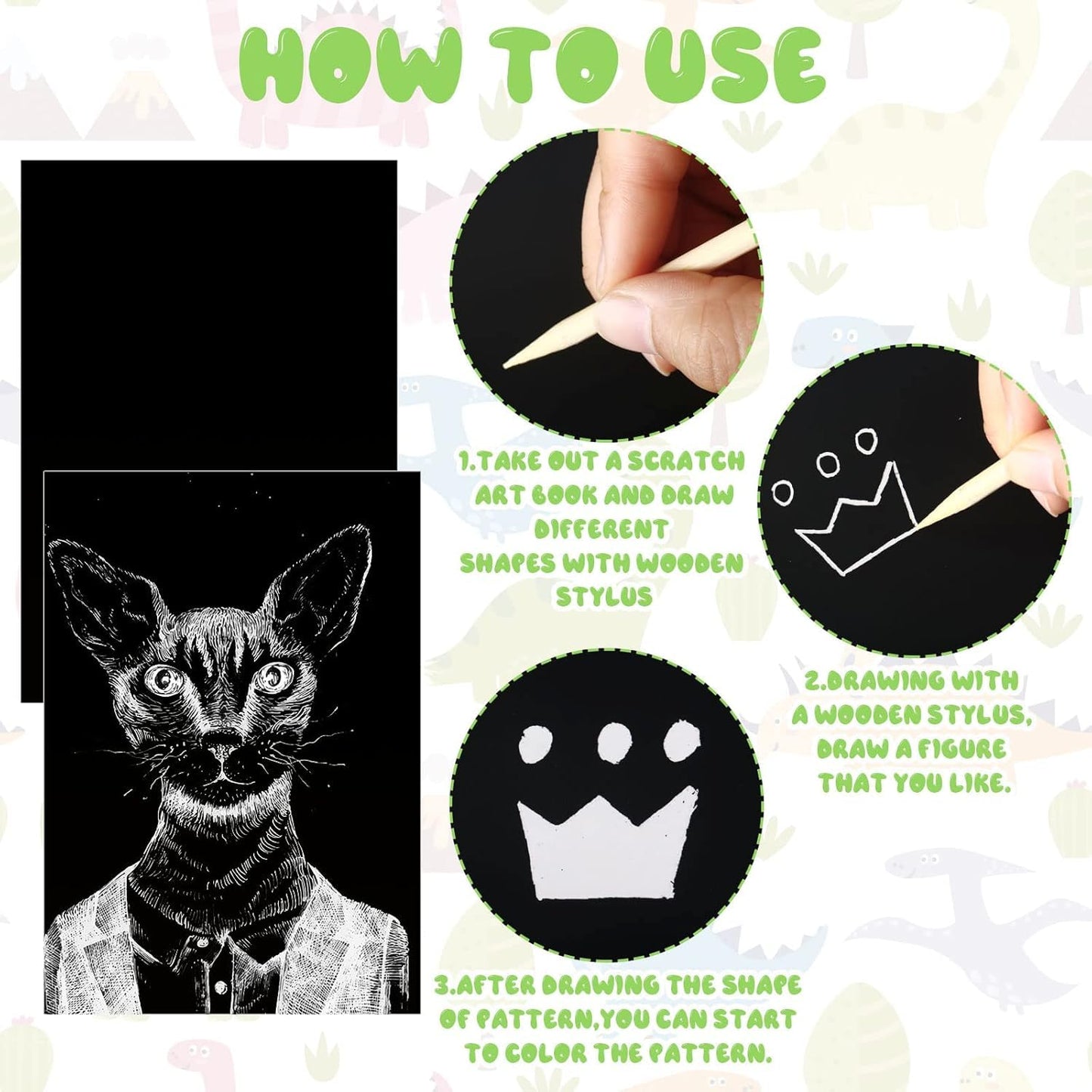 HOW TO USE

1.TAKE OUT A SCRATCH ART BOOK AND DRAW DIFFERENT SHAPES WITH WOODEN STYLUS

2.DRAWING WITH A WOODEN STYLUS, DRAW A FIGURE THAT YOU LIKE.

3.AFTER DRAWING THE SHAPE OF PATTERN,YOU CAN START TO COLOR THE PATTERN.