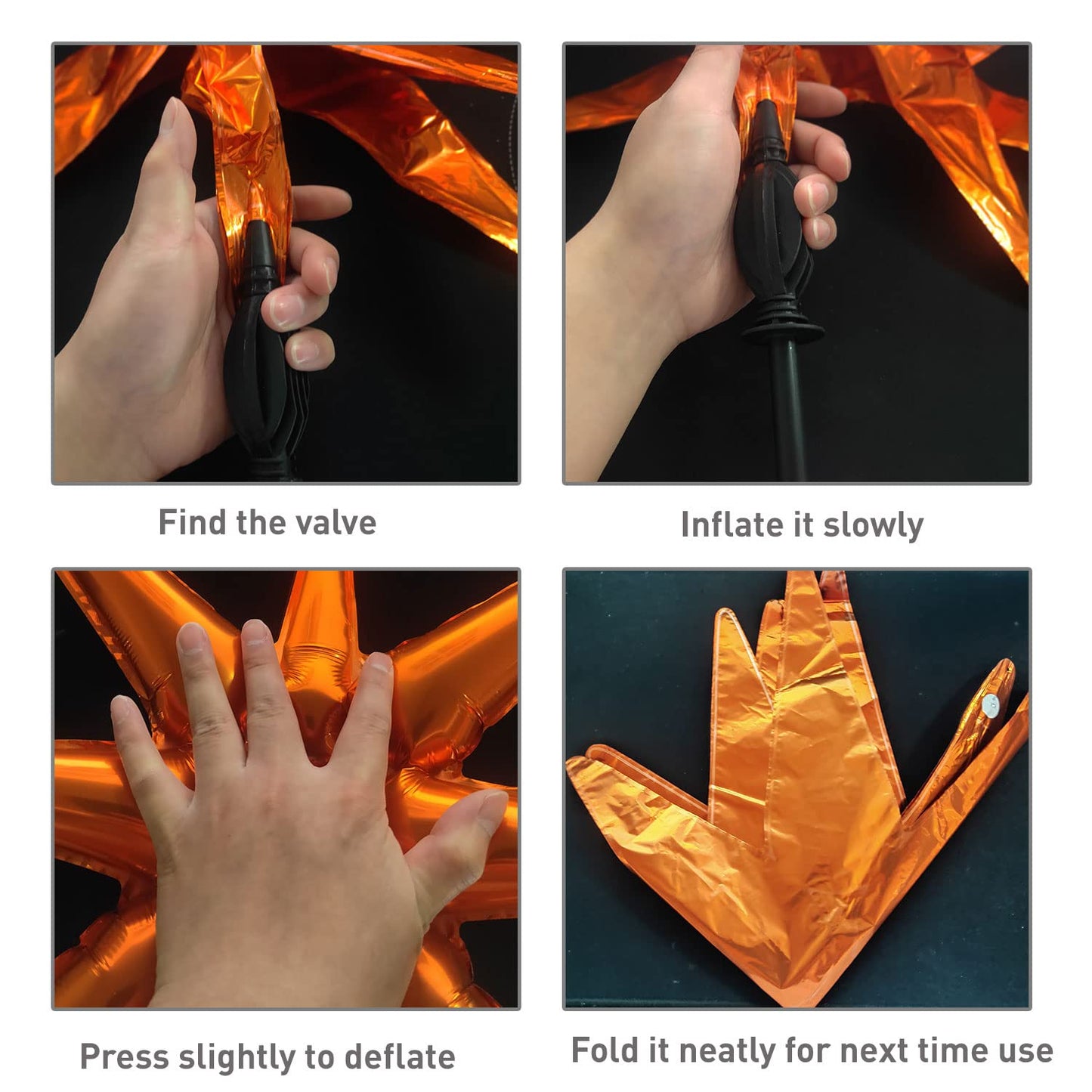 Find the valve

Inflate it slowly

Press slightly to deflate

Fold it neatly for next time use