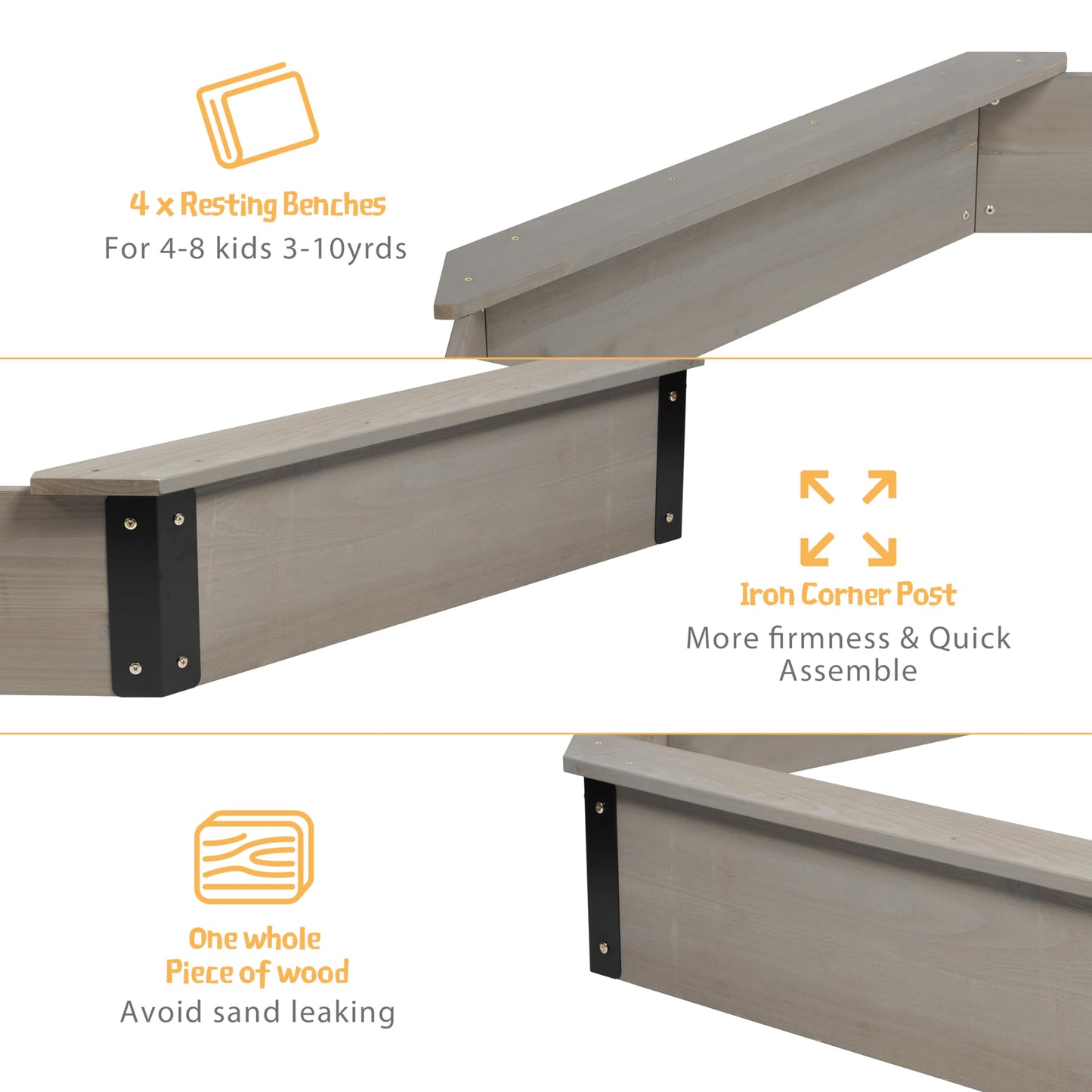 4 x Resting Benches
For 4-8 kids 3-10yrds

Iron Corner Post
More firmness & Quick Assemble

One whole
Piece of wood
Avoid sand leaking