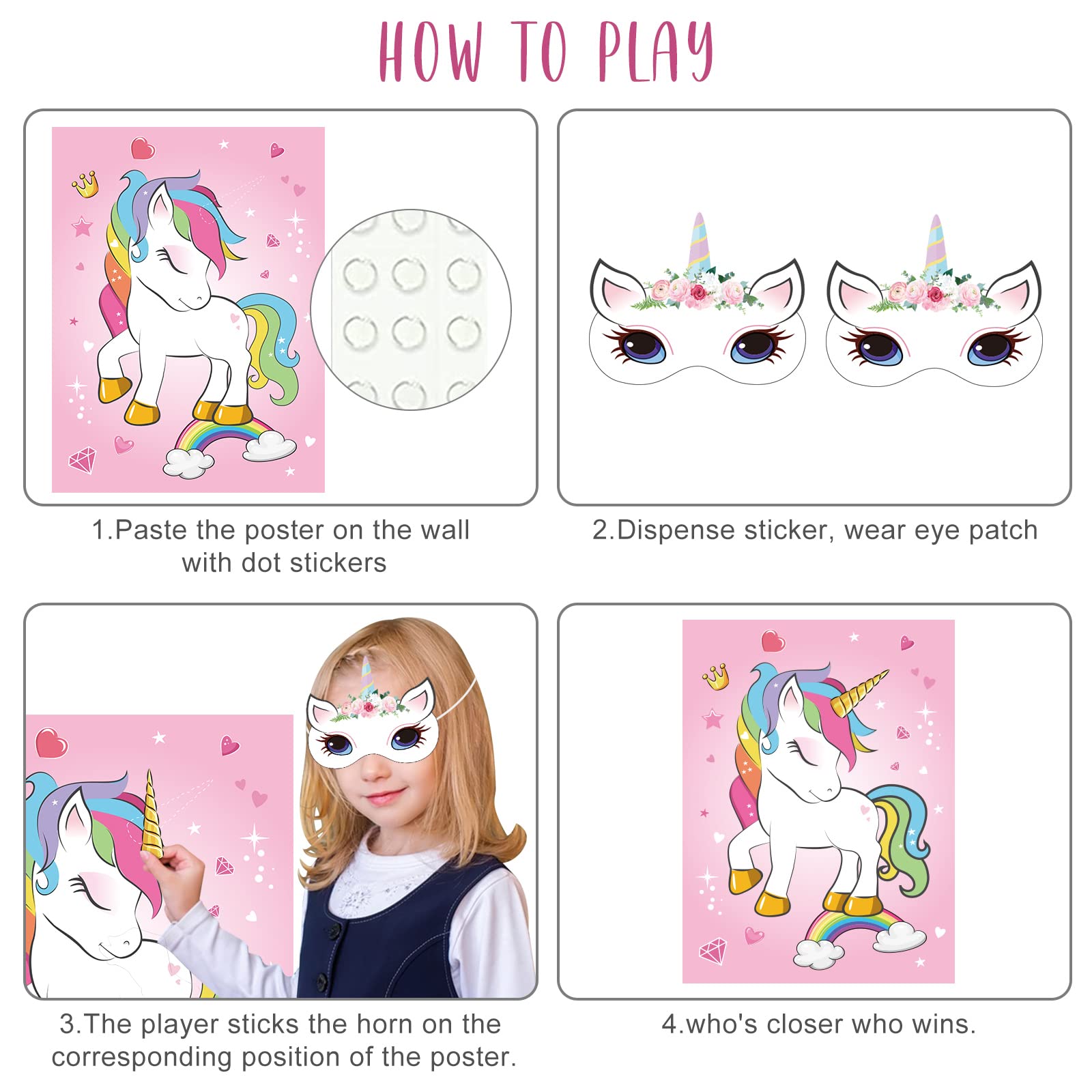 HOW TO PLAY

1.Paste the poster on the wall with dot stickers

2.Dispense sticker, wear eye patch

3.The player sticks the horn on the corresponding position of the poster.

4.who's closer who wins.